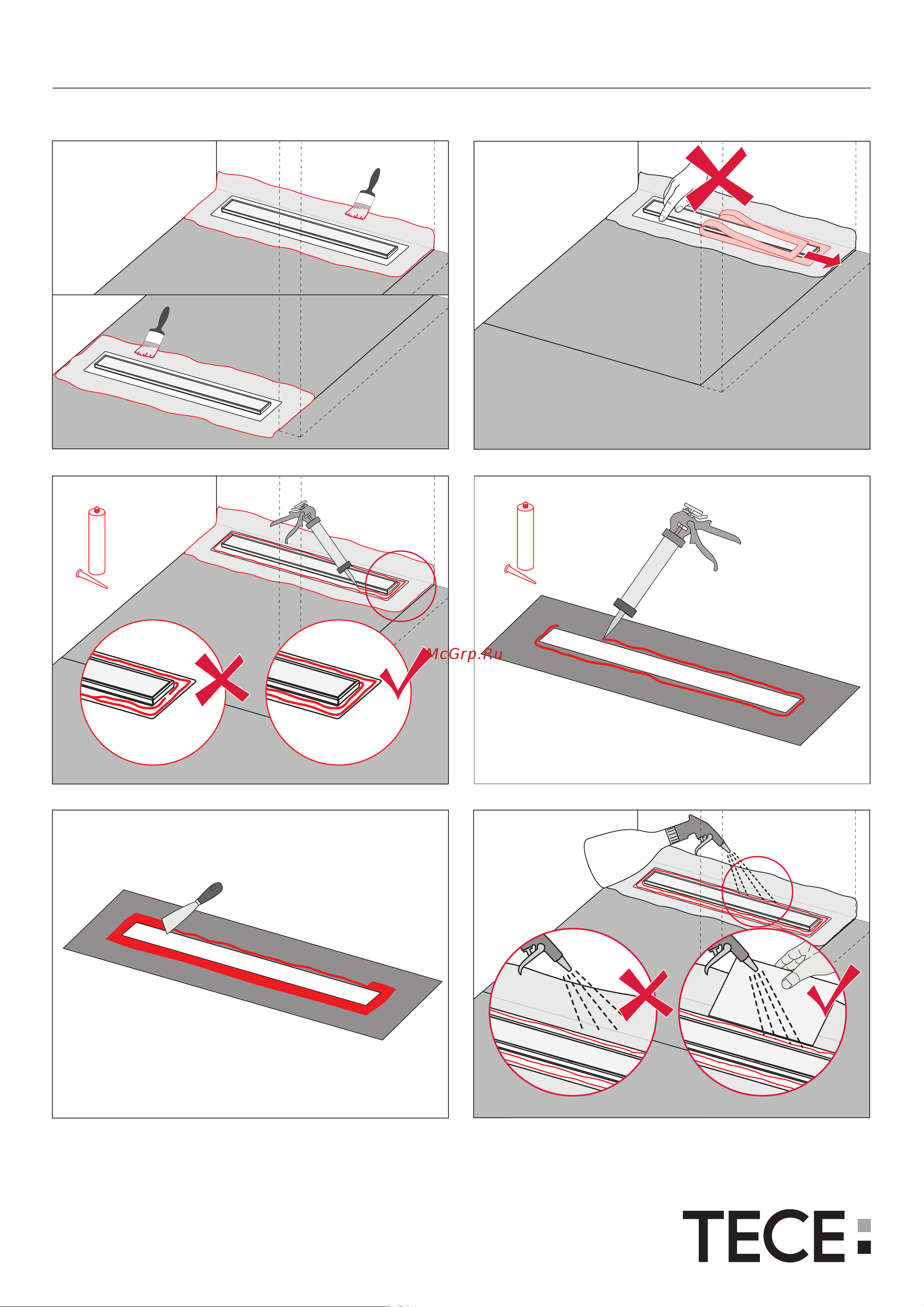 McGrp.Ru

TECE