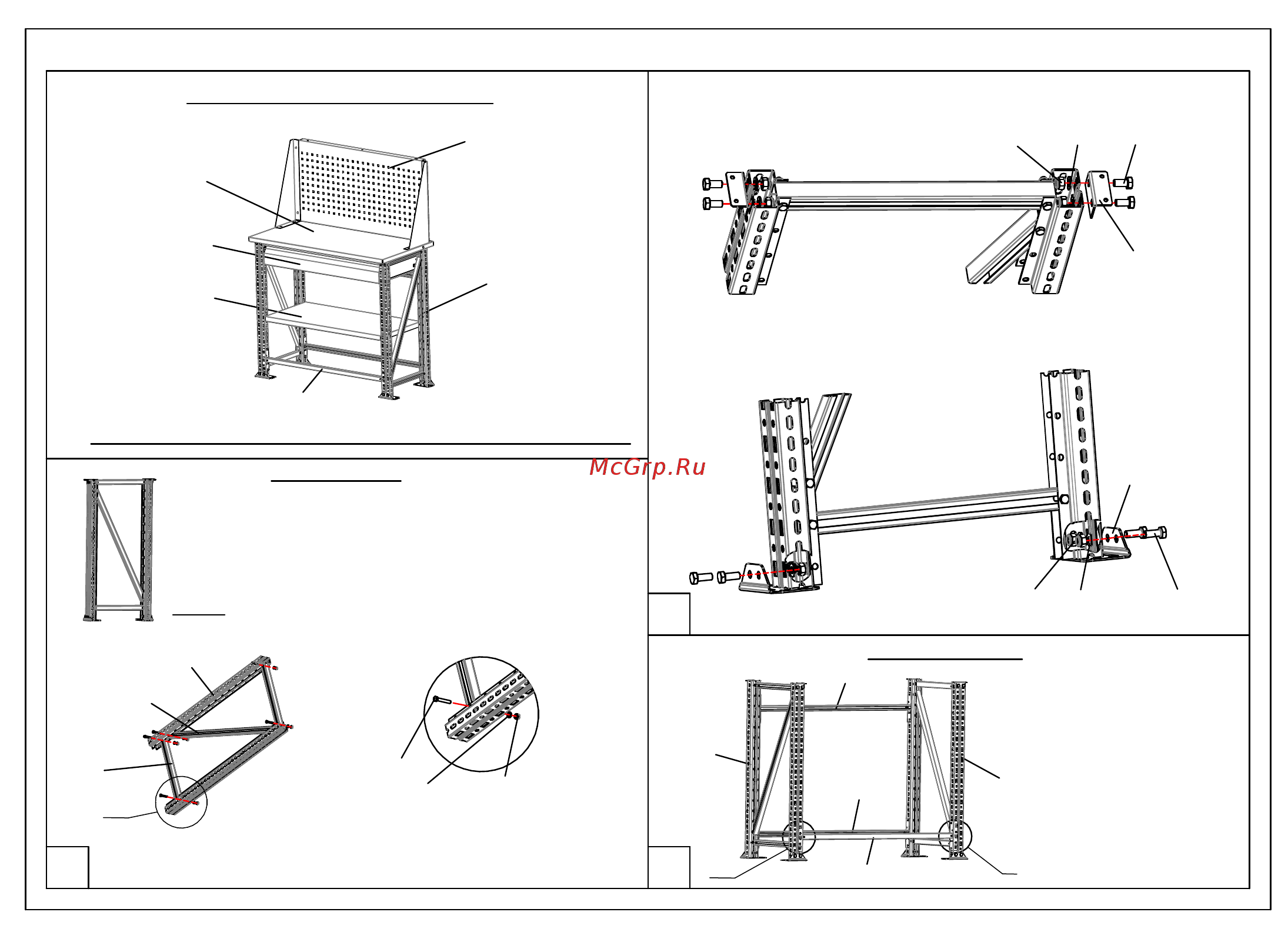 McGrp.Ru