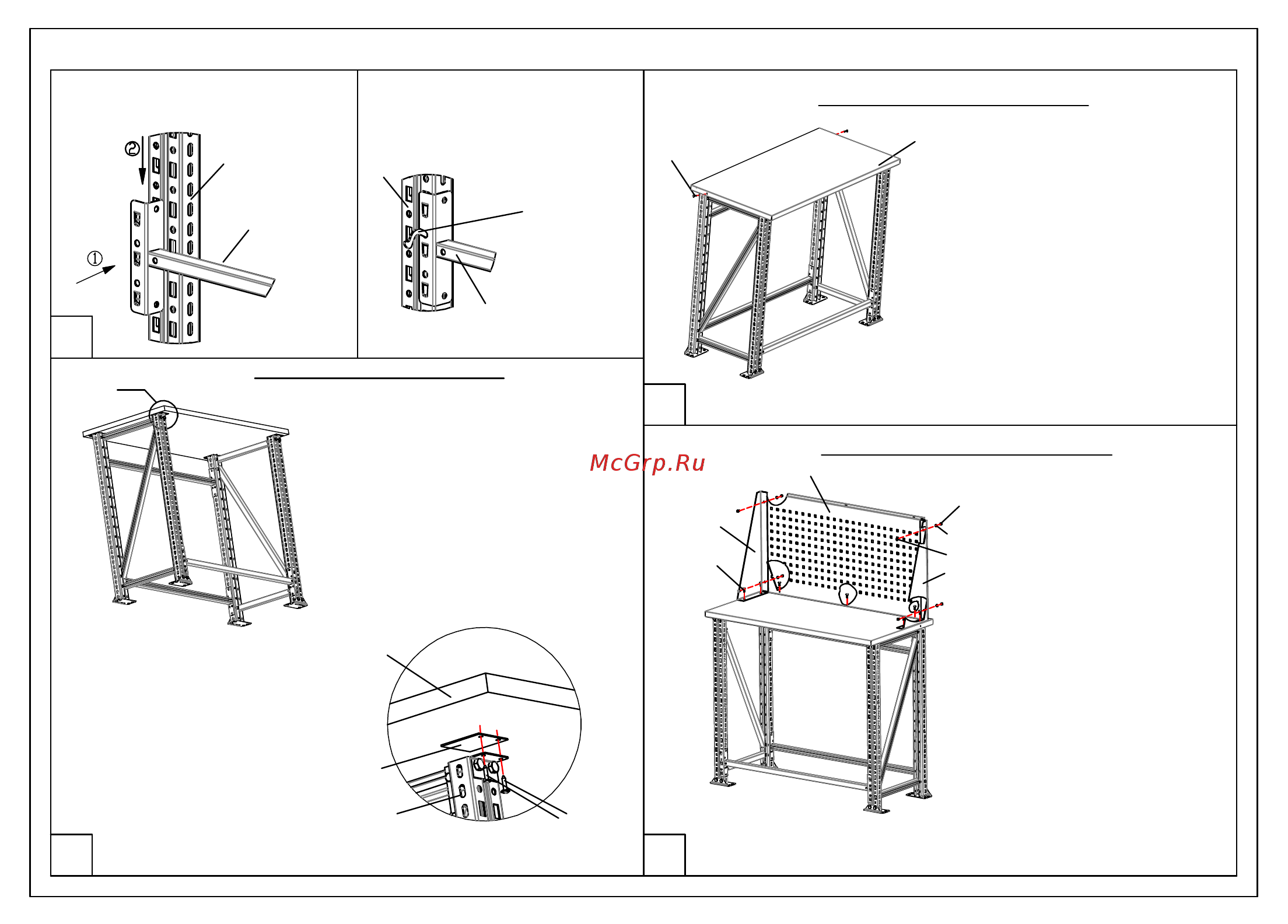 ②

①

McGrp.Ru