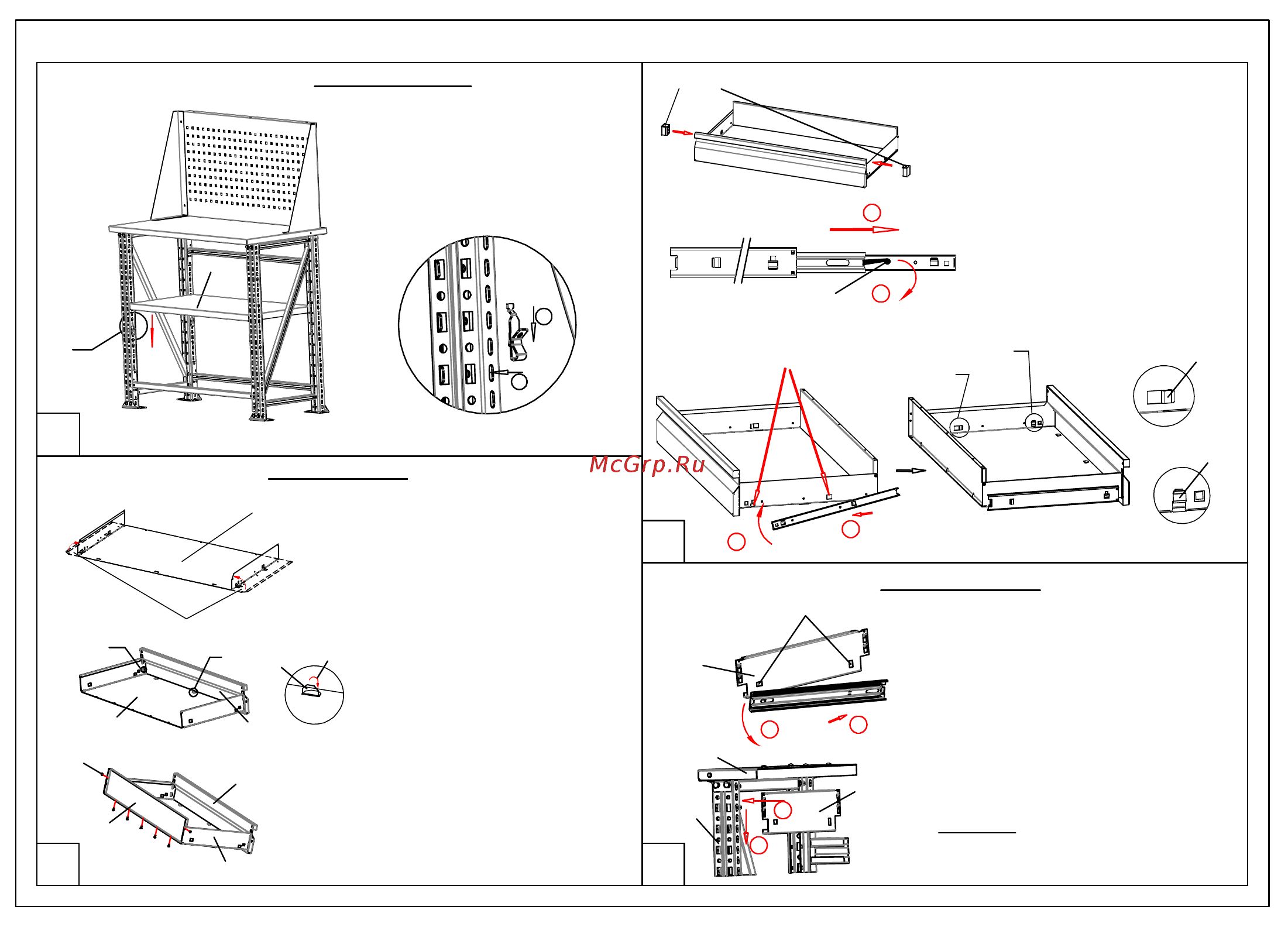 McGrp.Ru