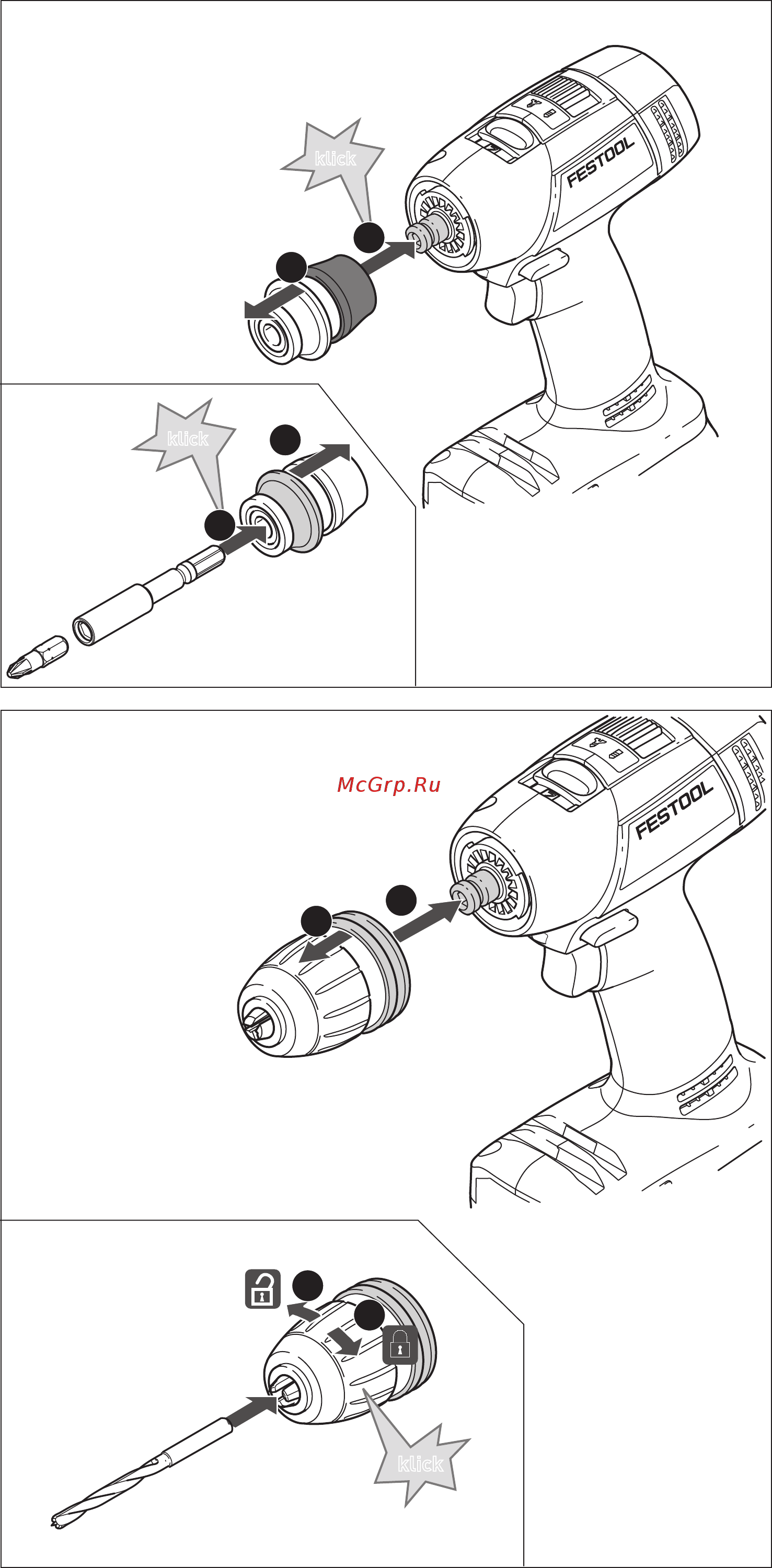 klick

FESTOOL

klick

McGrp.Ru

FESTOOL

klick