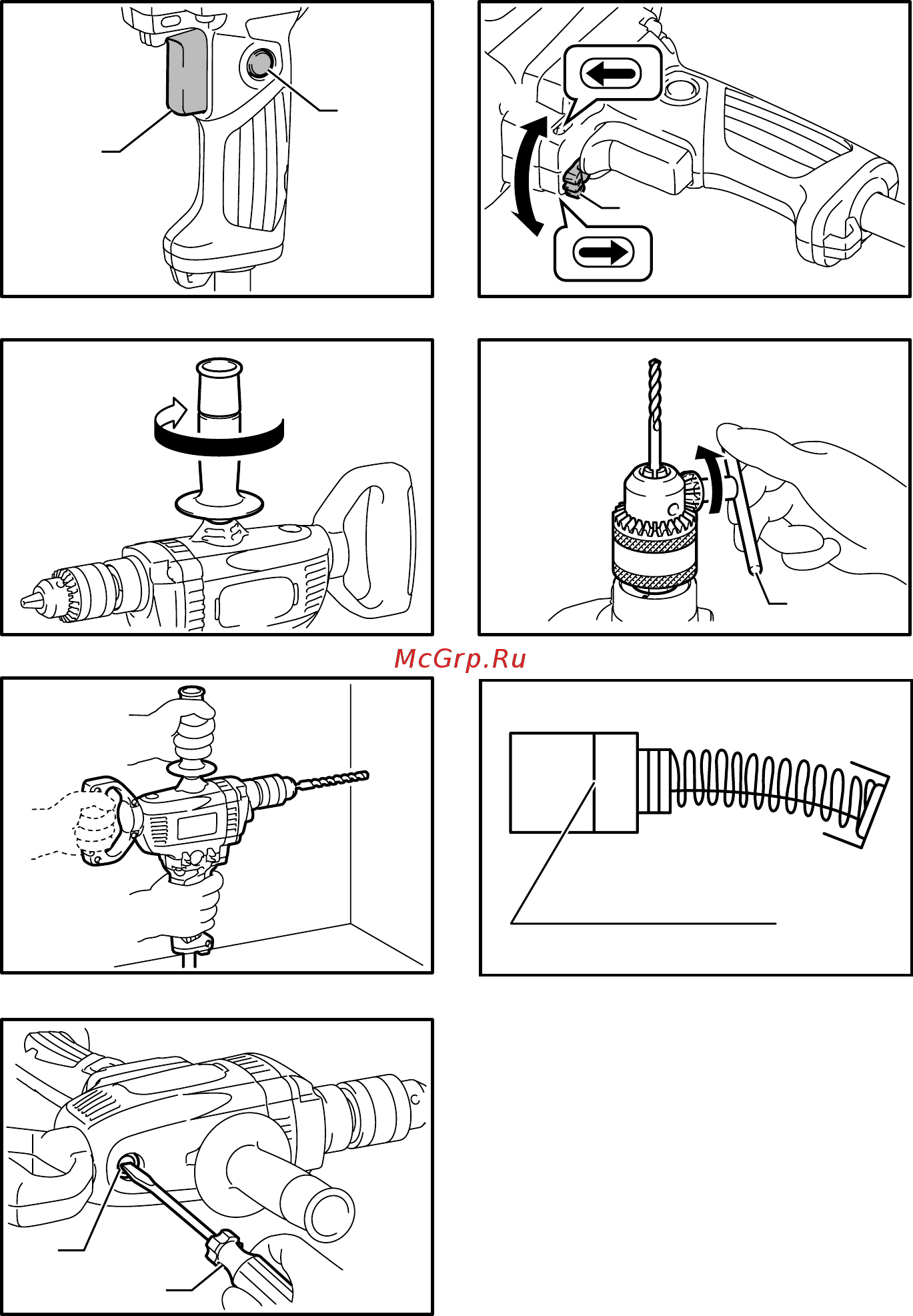 McGrp.Ru