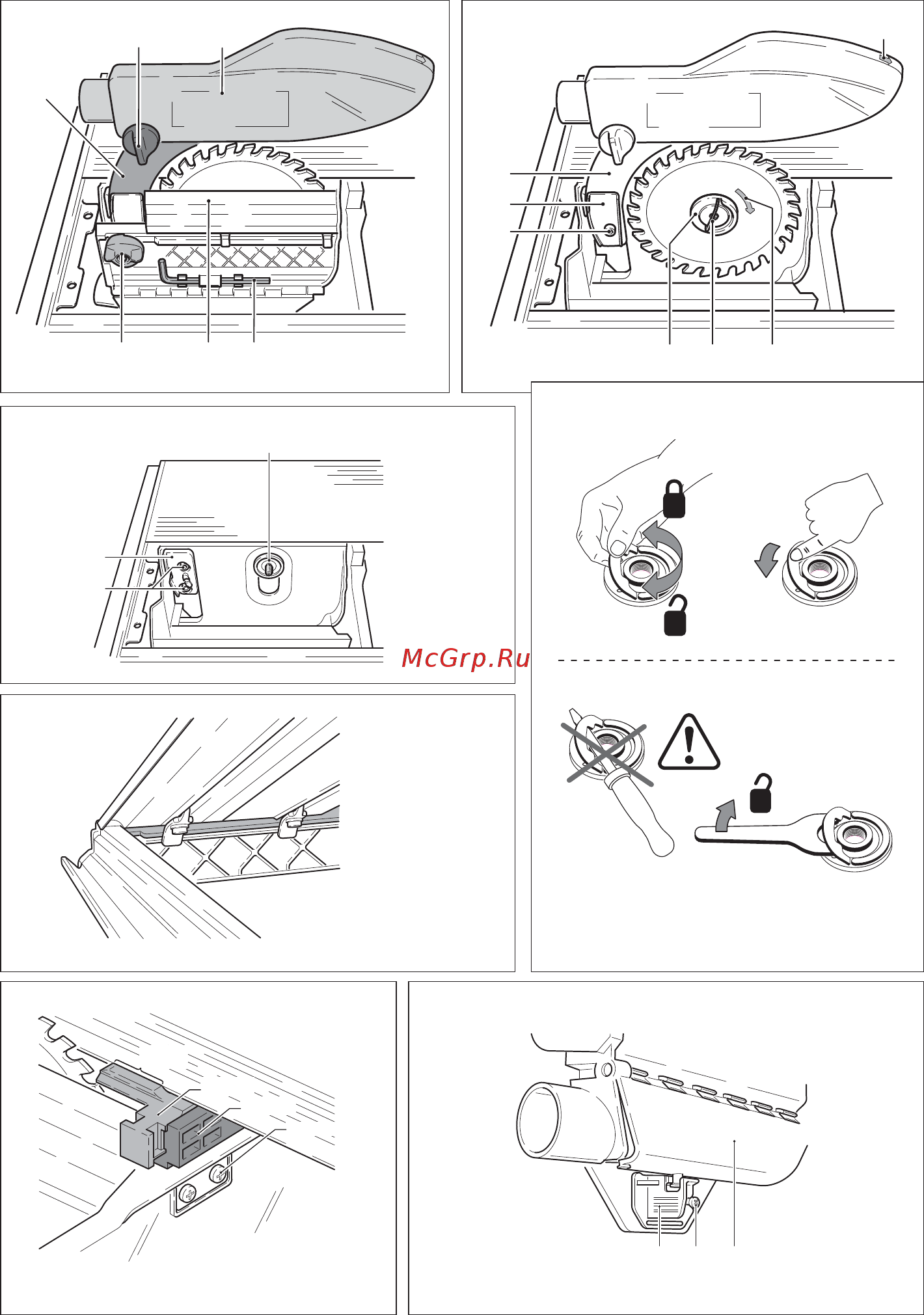 McGrp.Ru