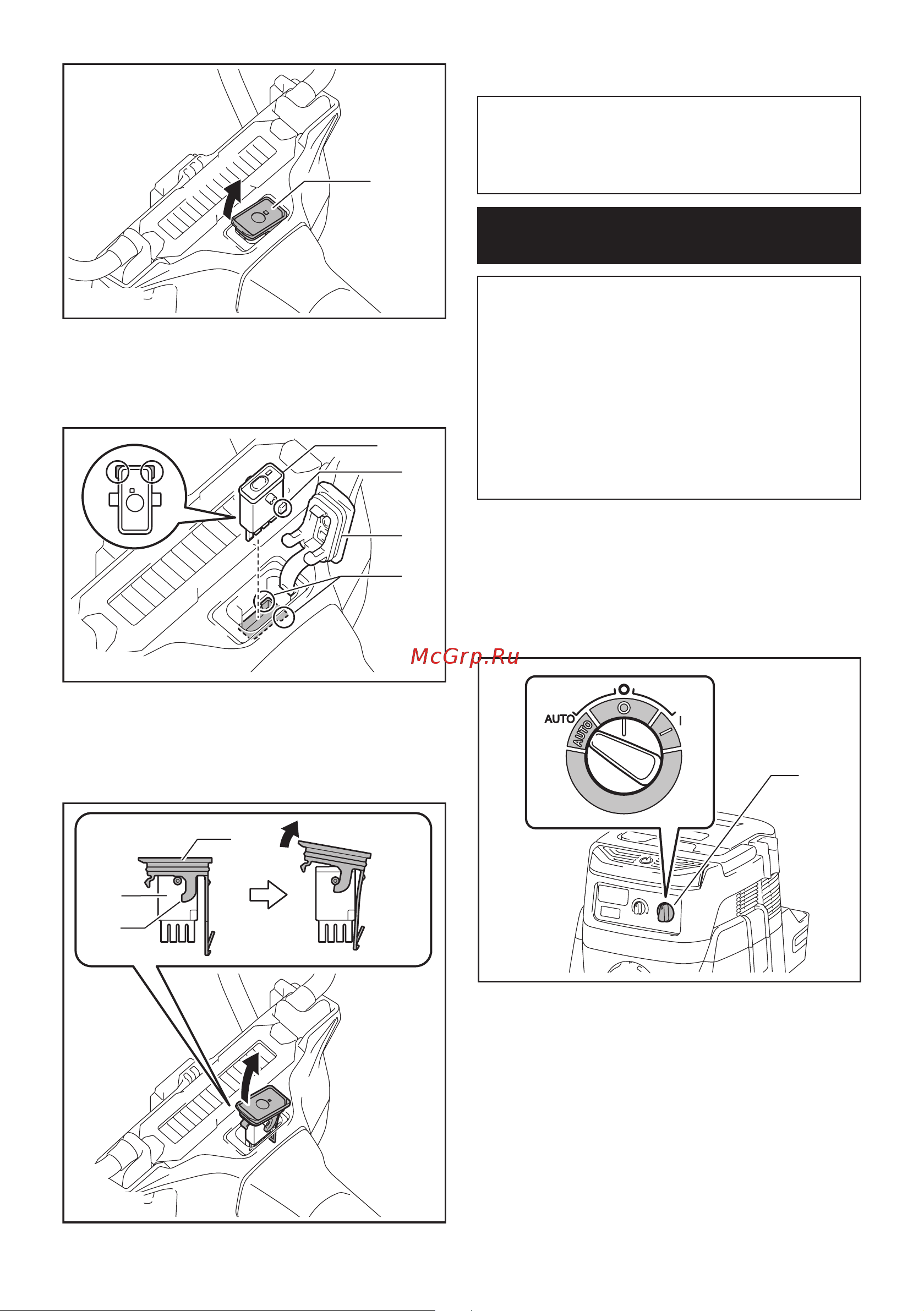 McGrp.Ru

AUTO

AUTO

I