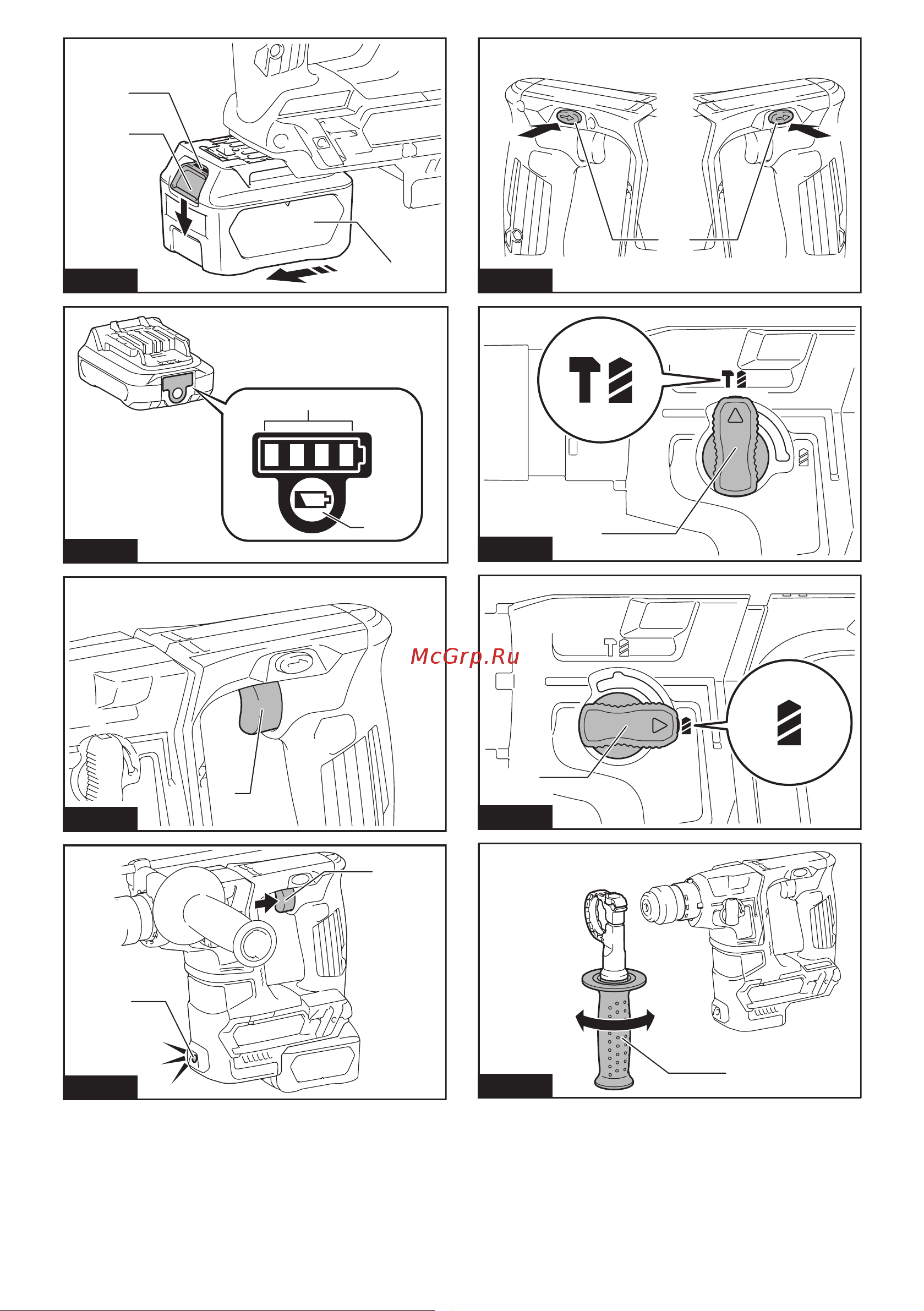 McGrp.Ru