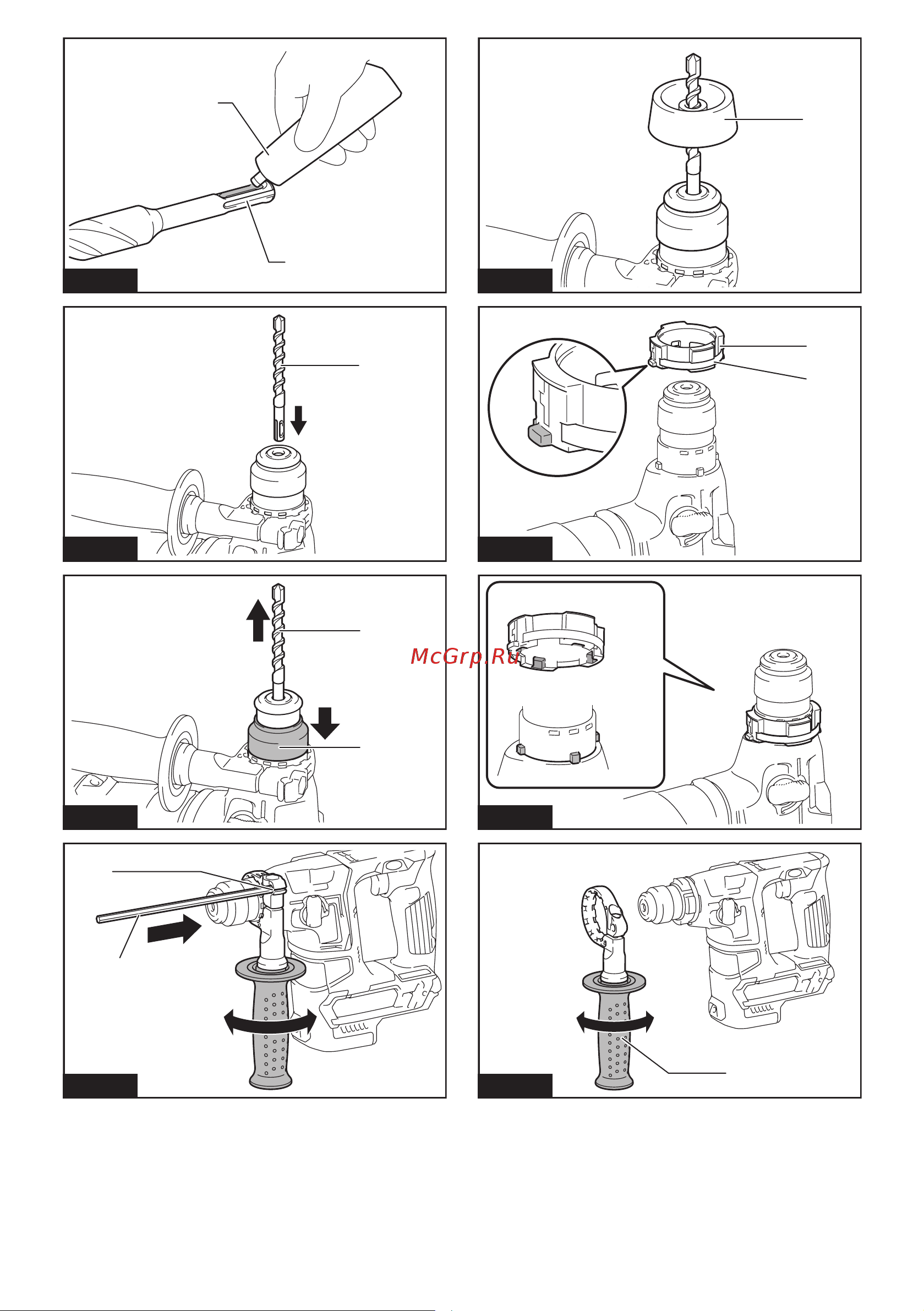 McGrp.Ru