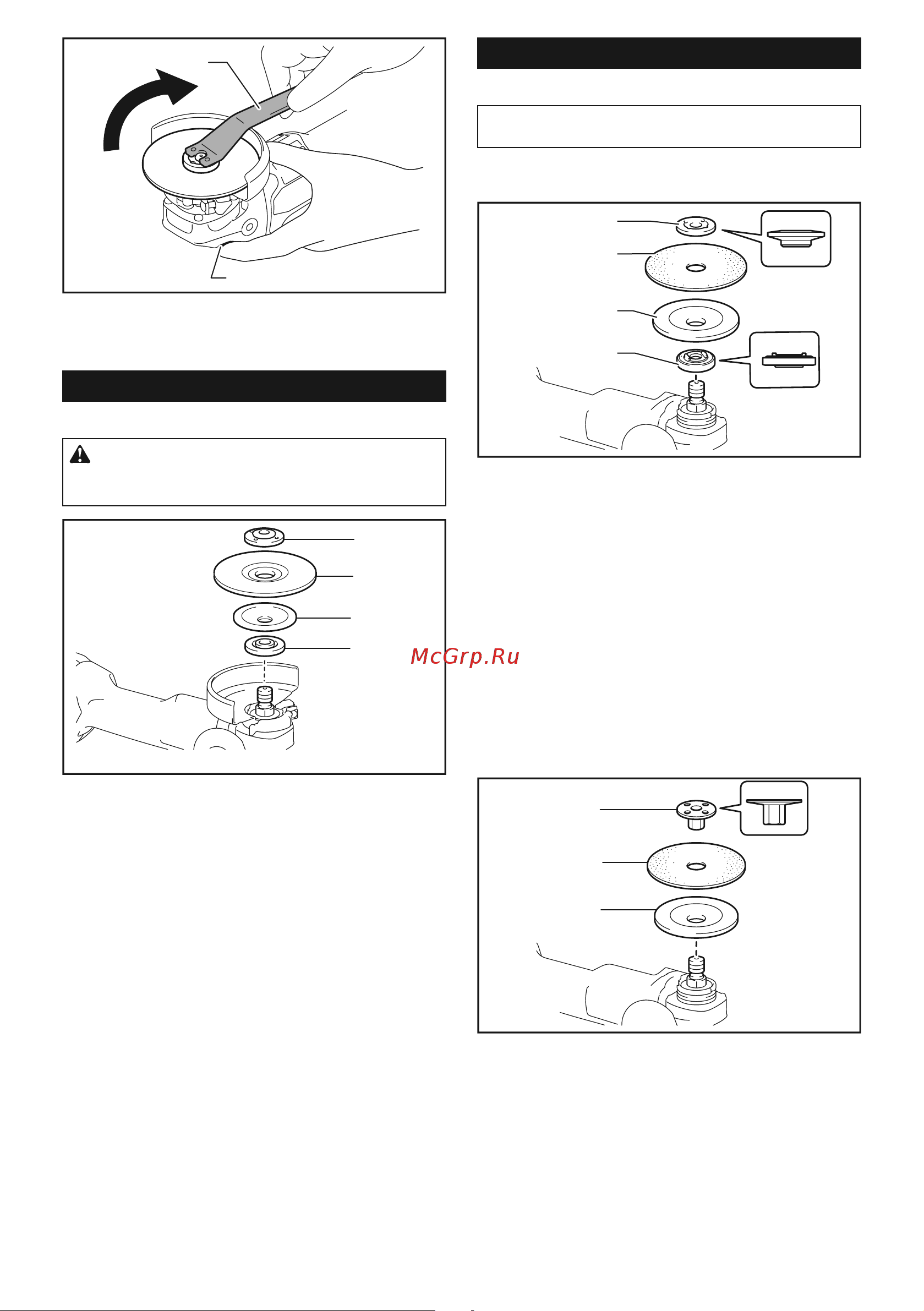 McGrp.Ru