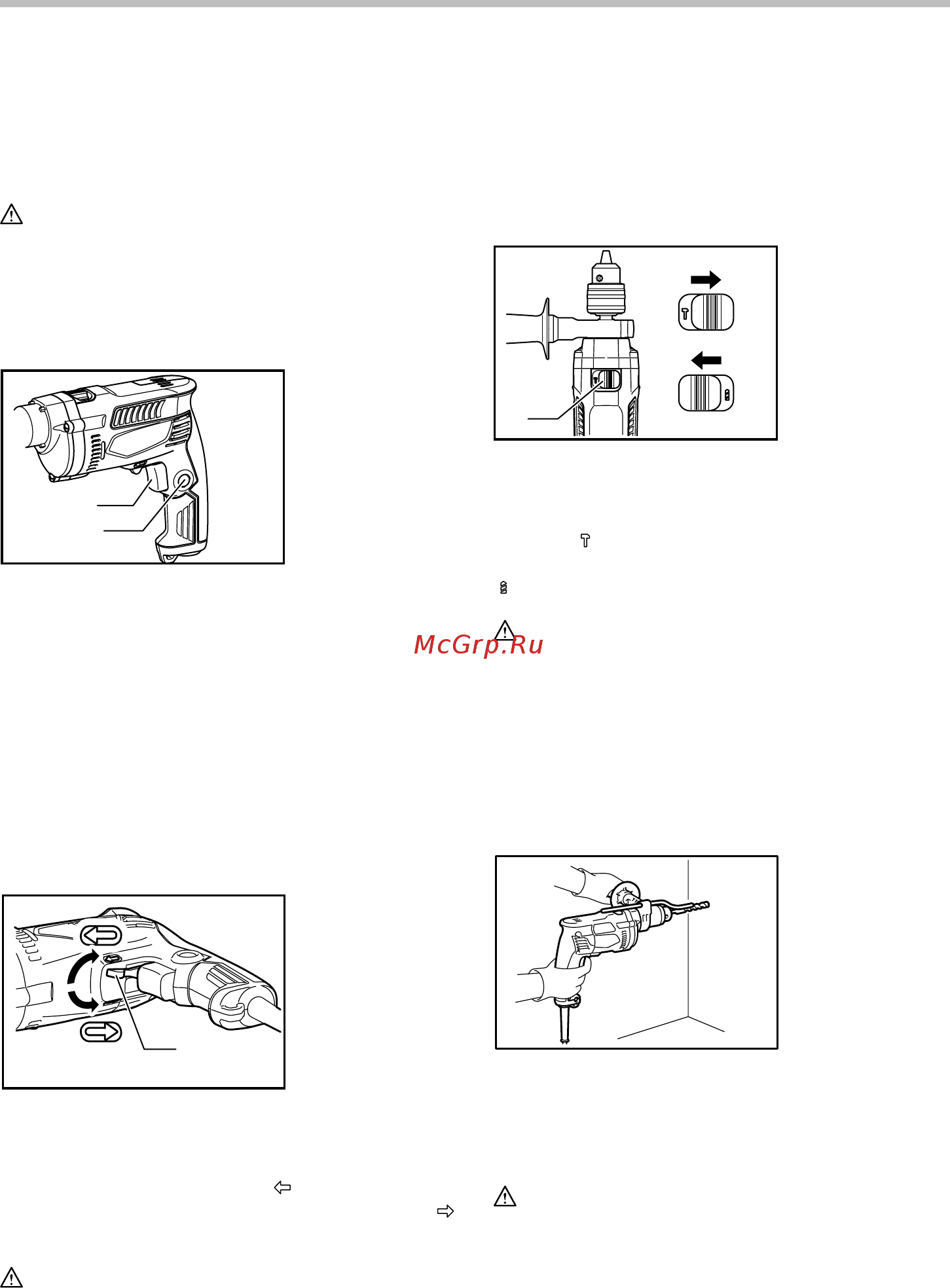 McGrp.Ru