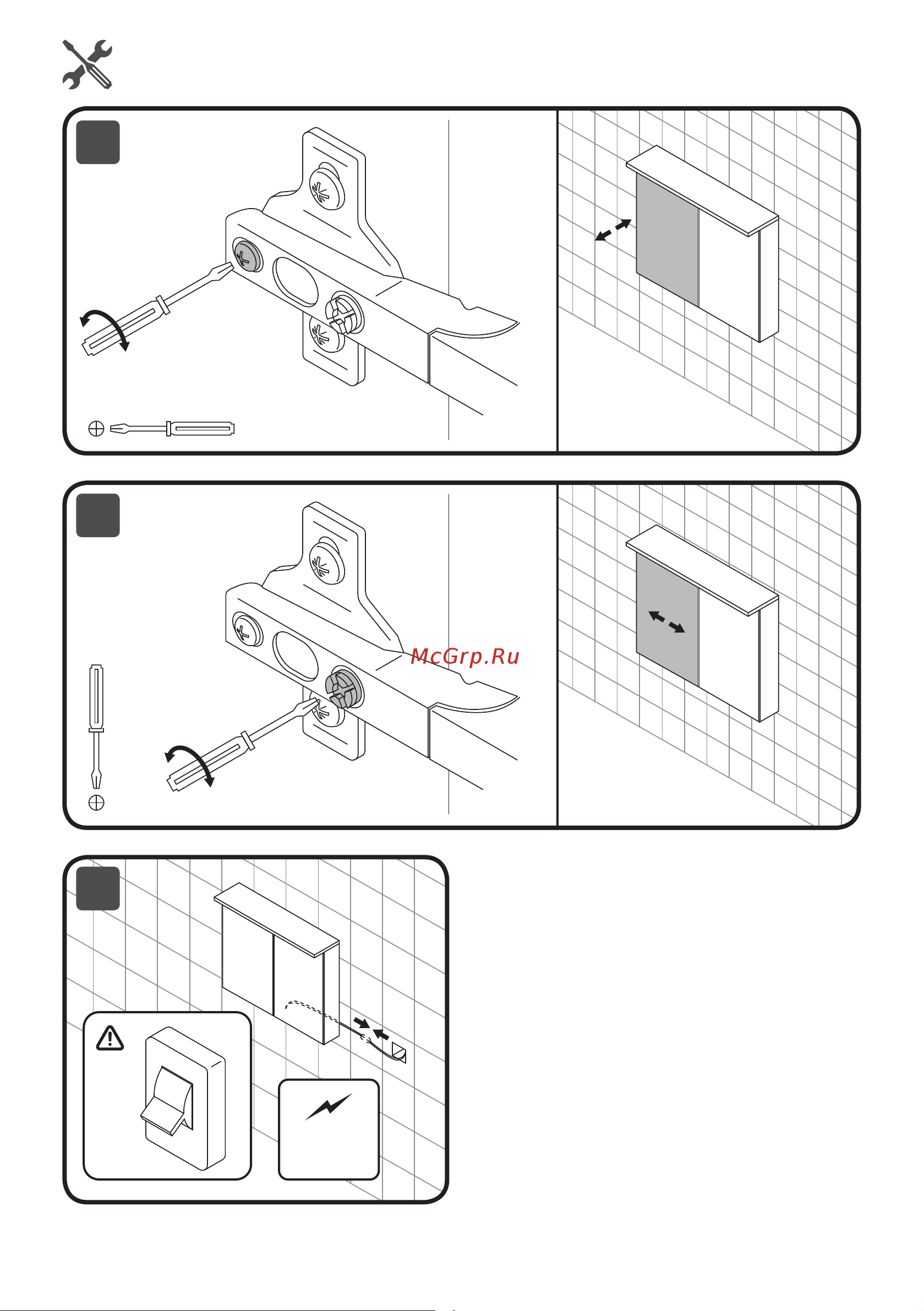 McGrp.Ru