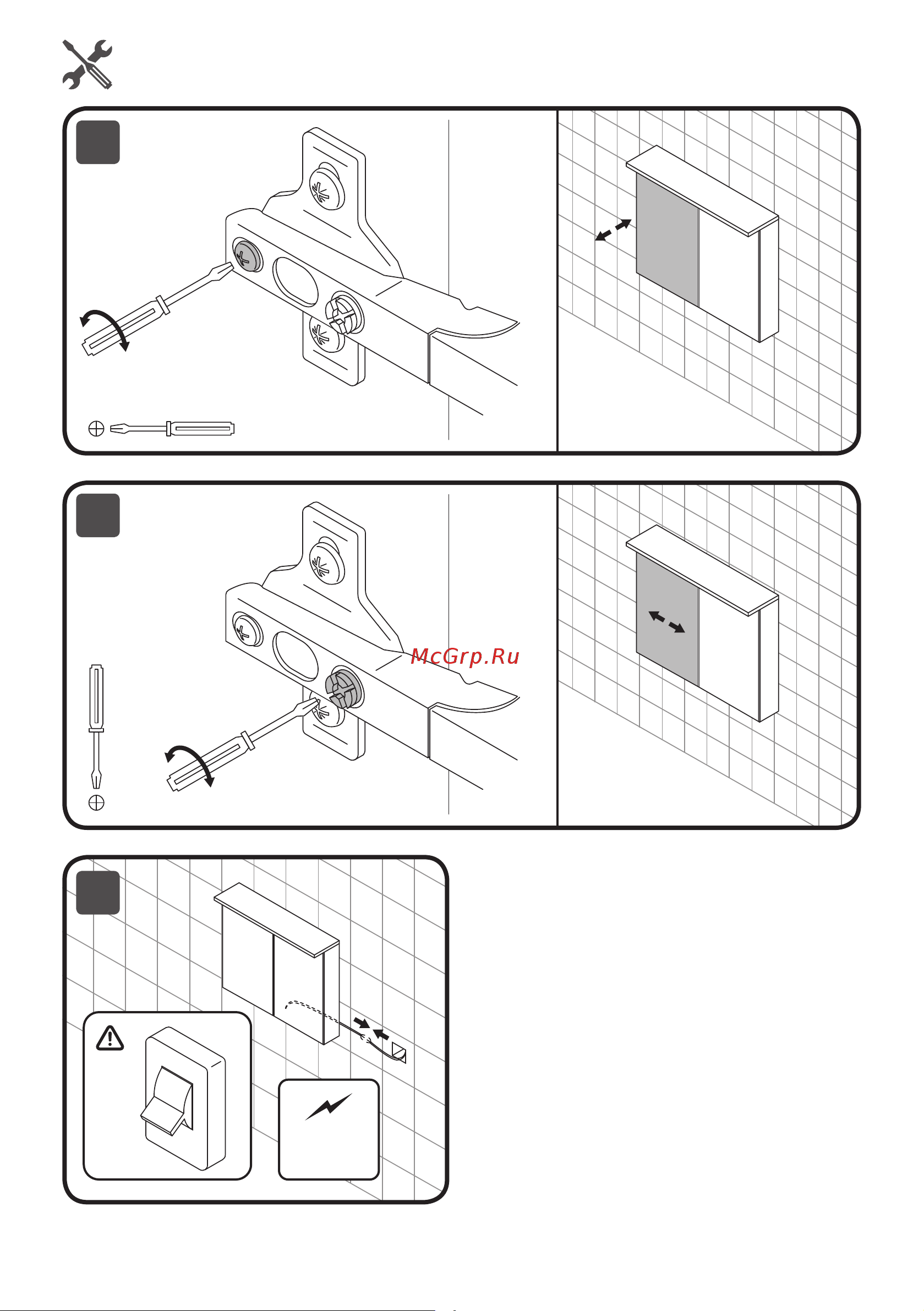 McGrp.Ru