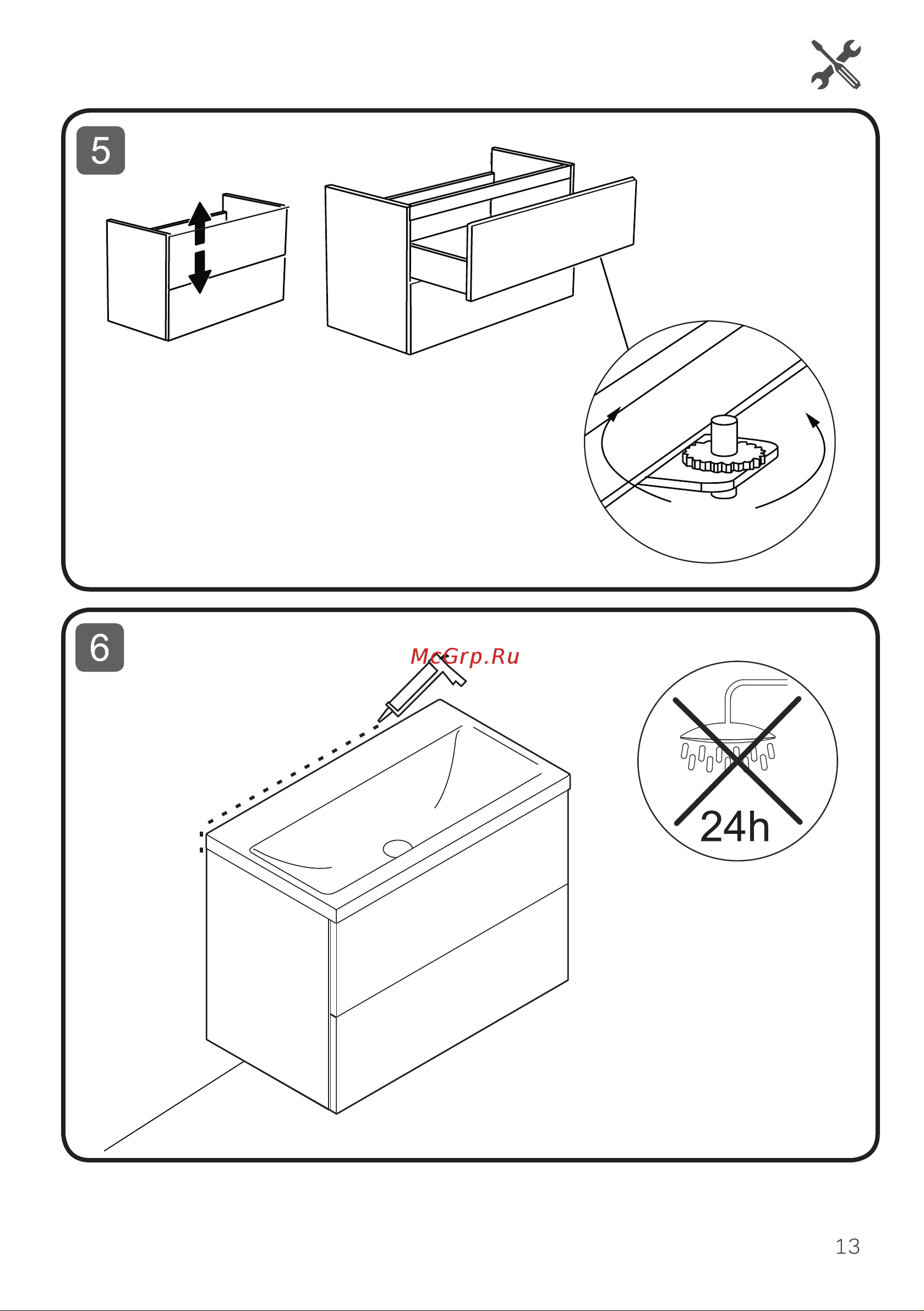 5

6

McGrp.Ru

24h

13