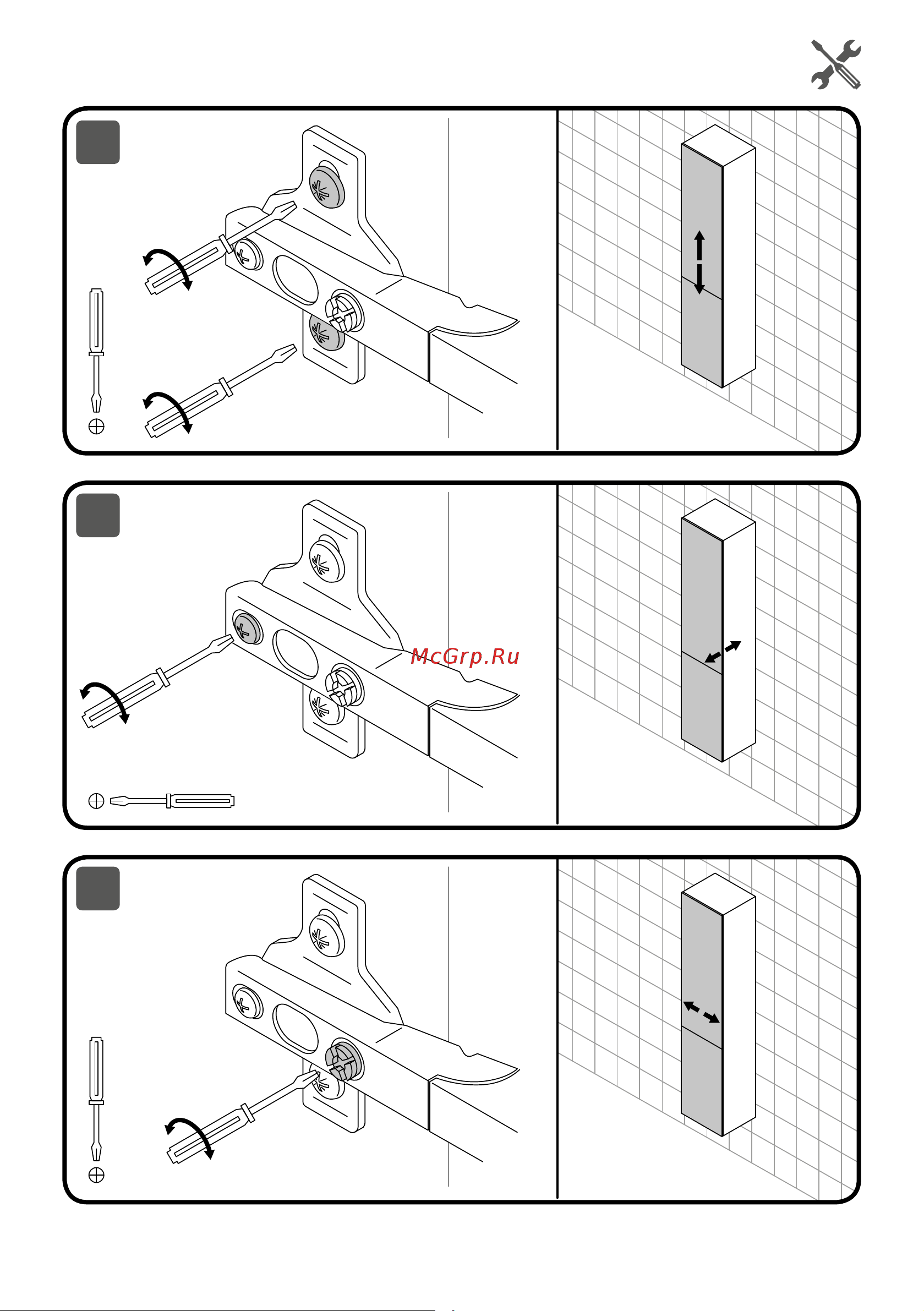 McGrp.Ru