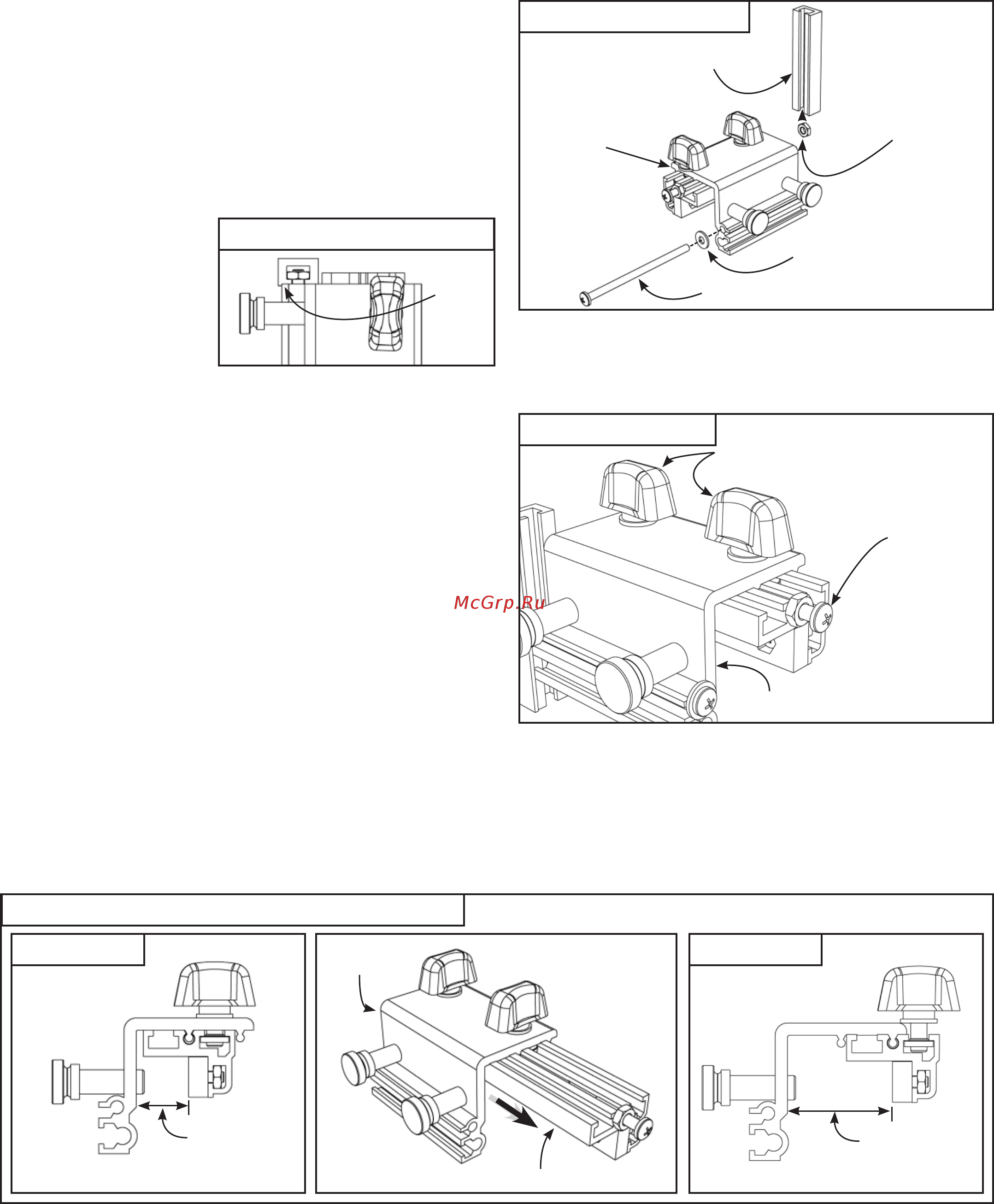 McGrp.Ru