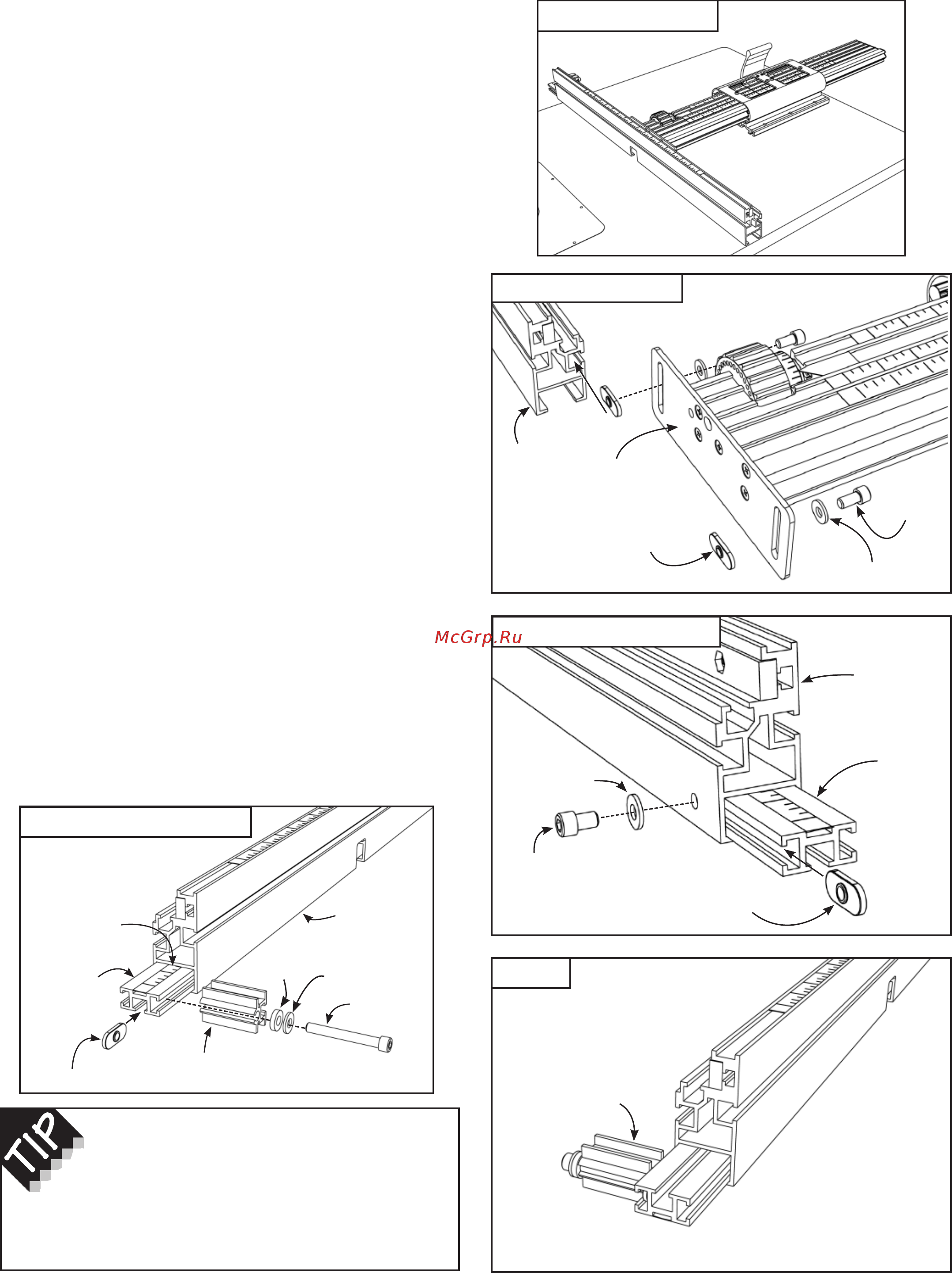 McGrp.Ru

TIP