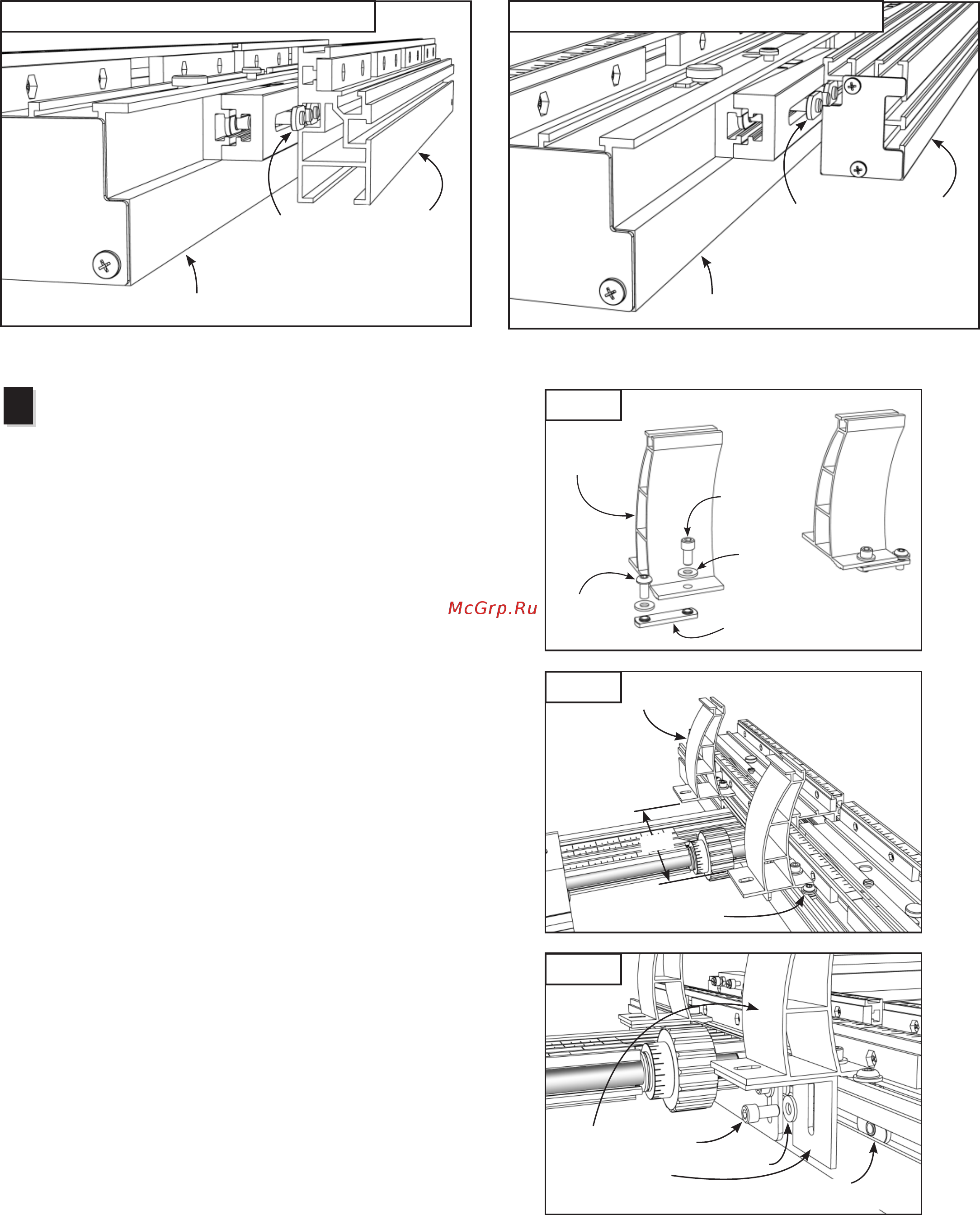 McGrp.Ru