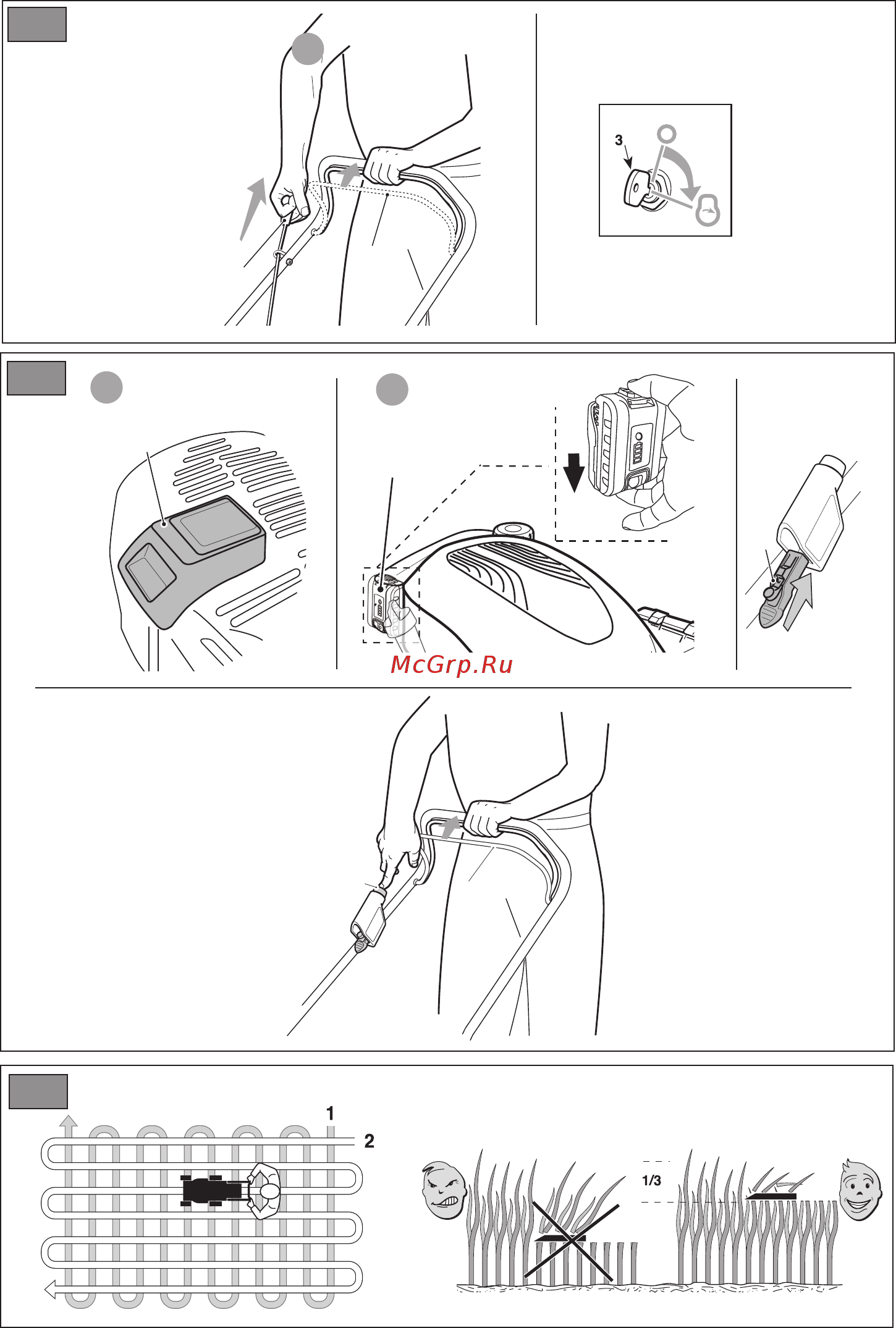 3

McGrp.Ru

1
2

1/3