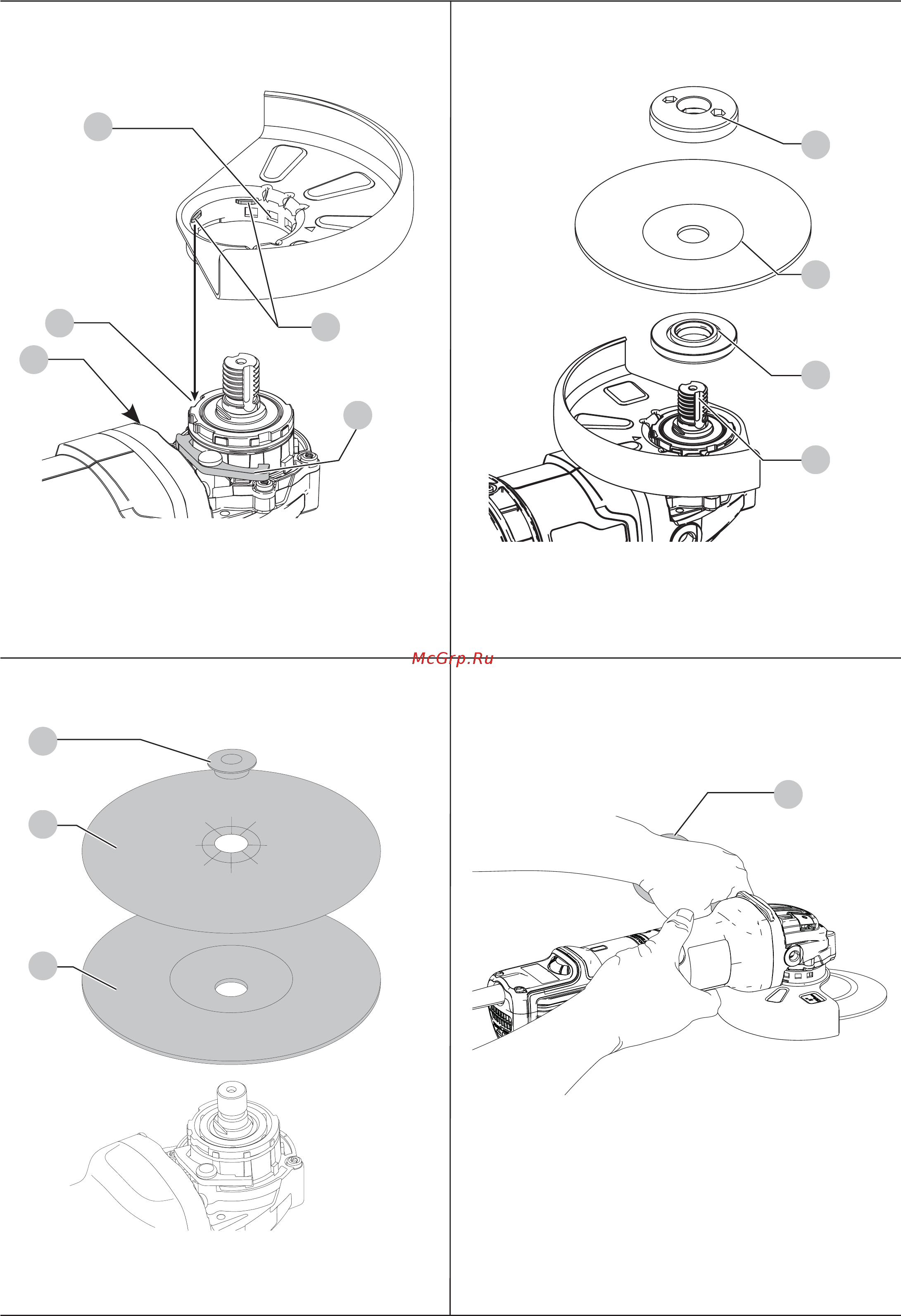 McGrp.Ru