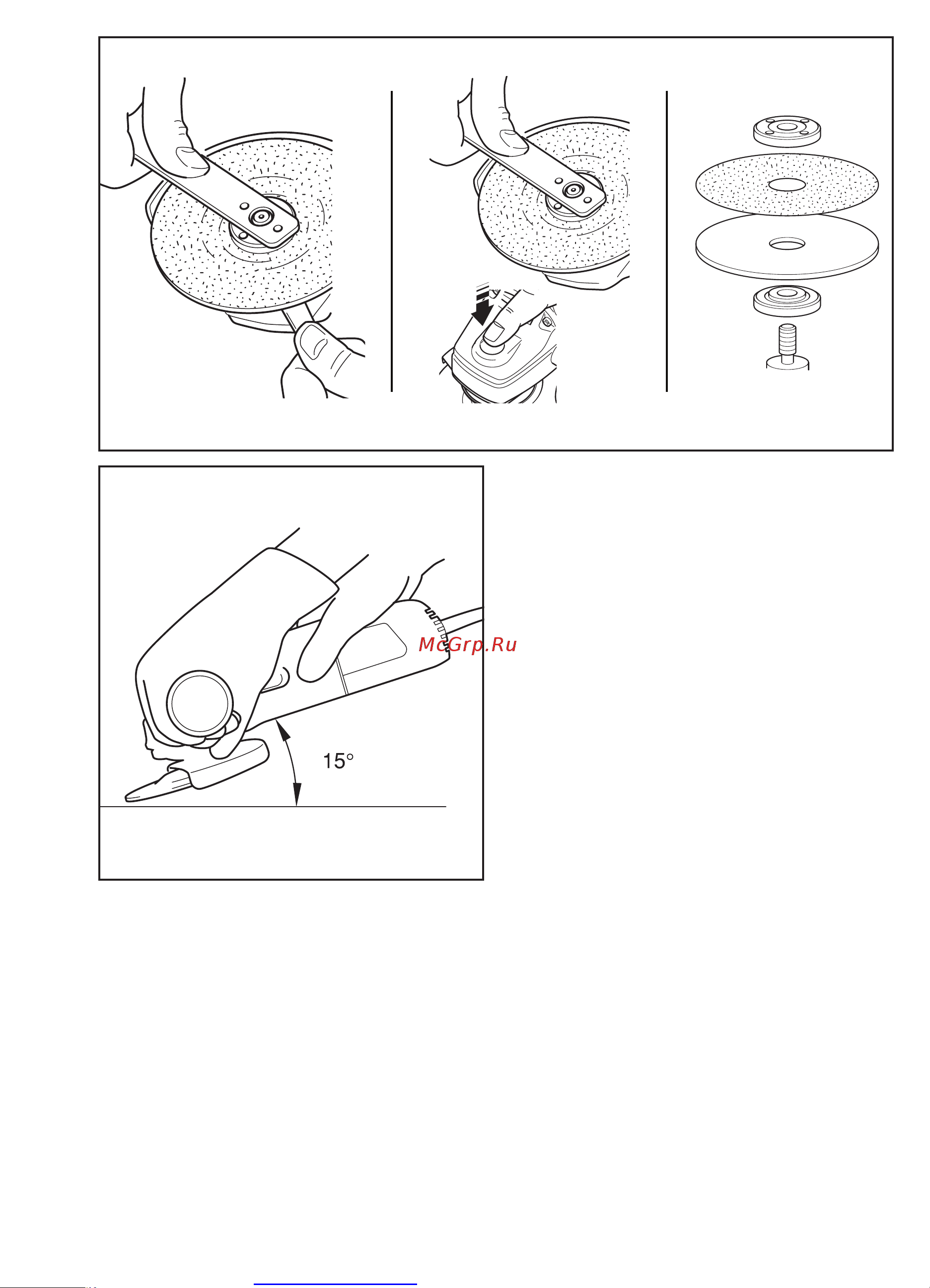 McGrp.Ru

15°