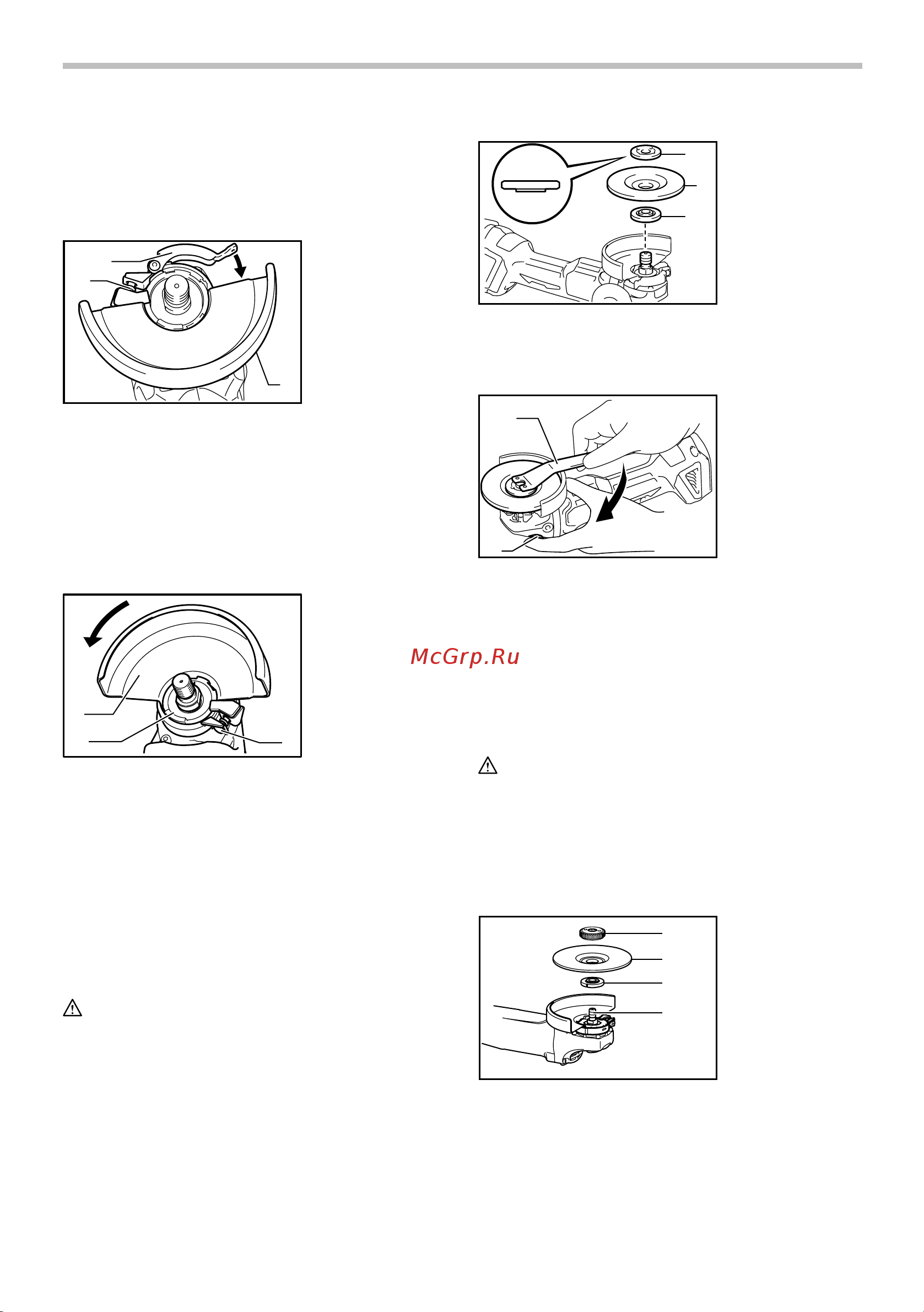 McGrp.Ru