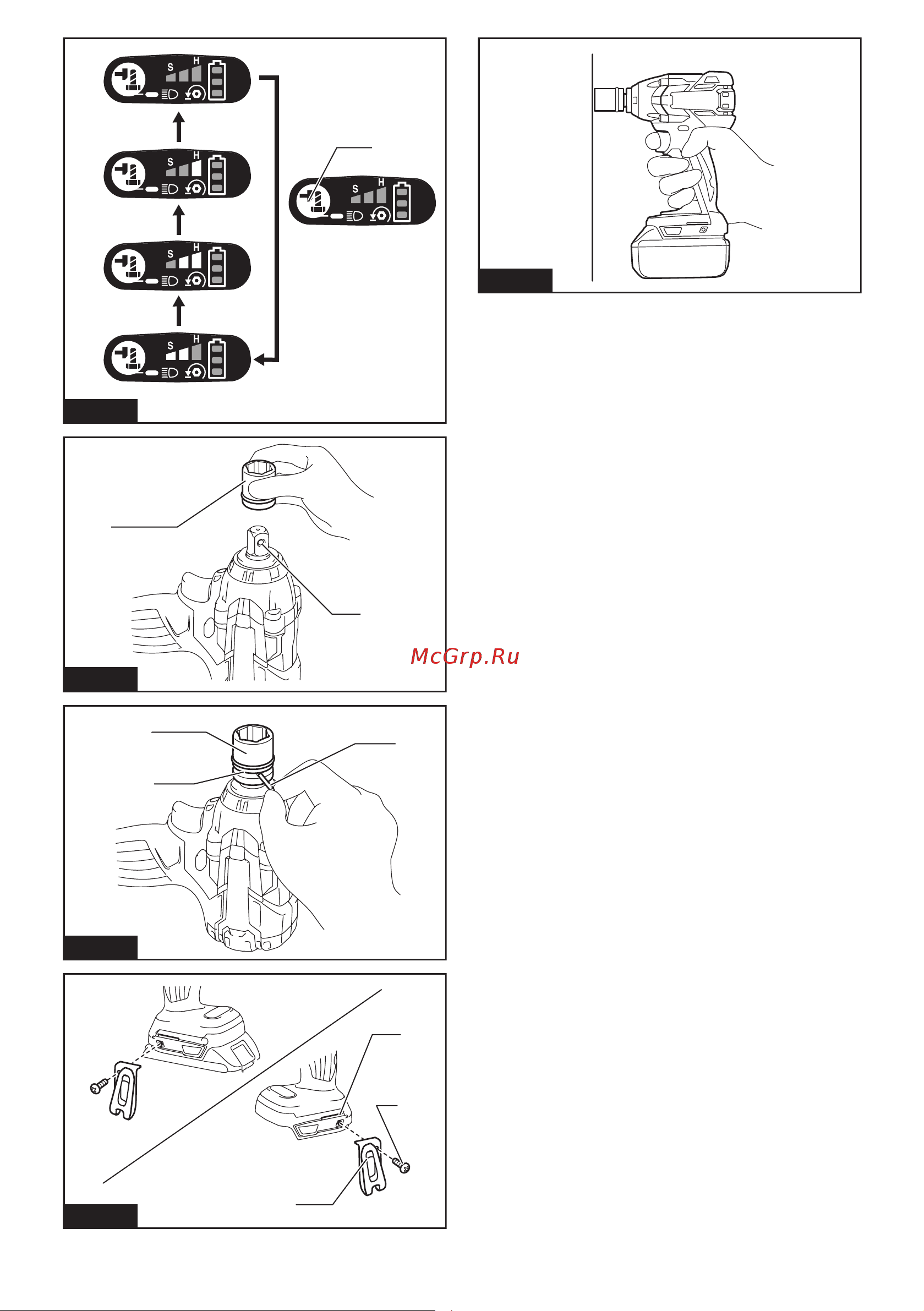 S H

S H

S H

S H

S H

McGrp.Ru