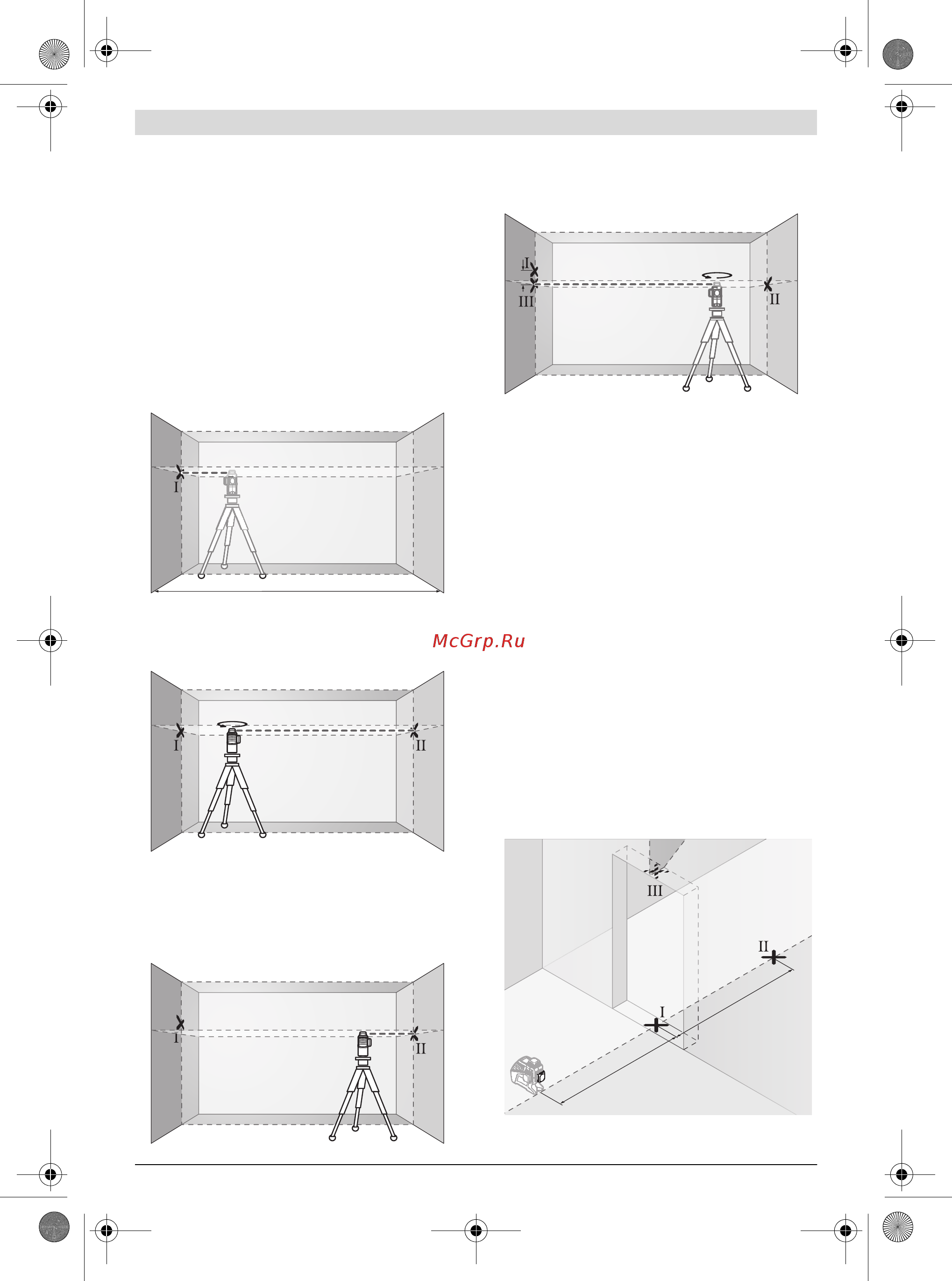 I
III
II

I

McGrp.Ru

I
II

I
II

III
II
I