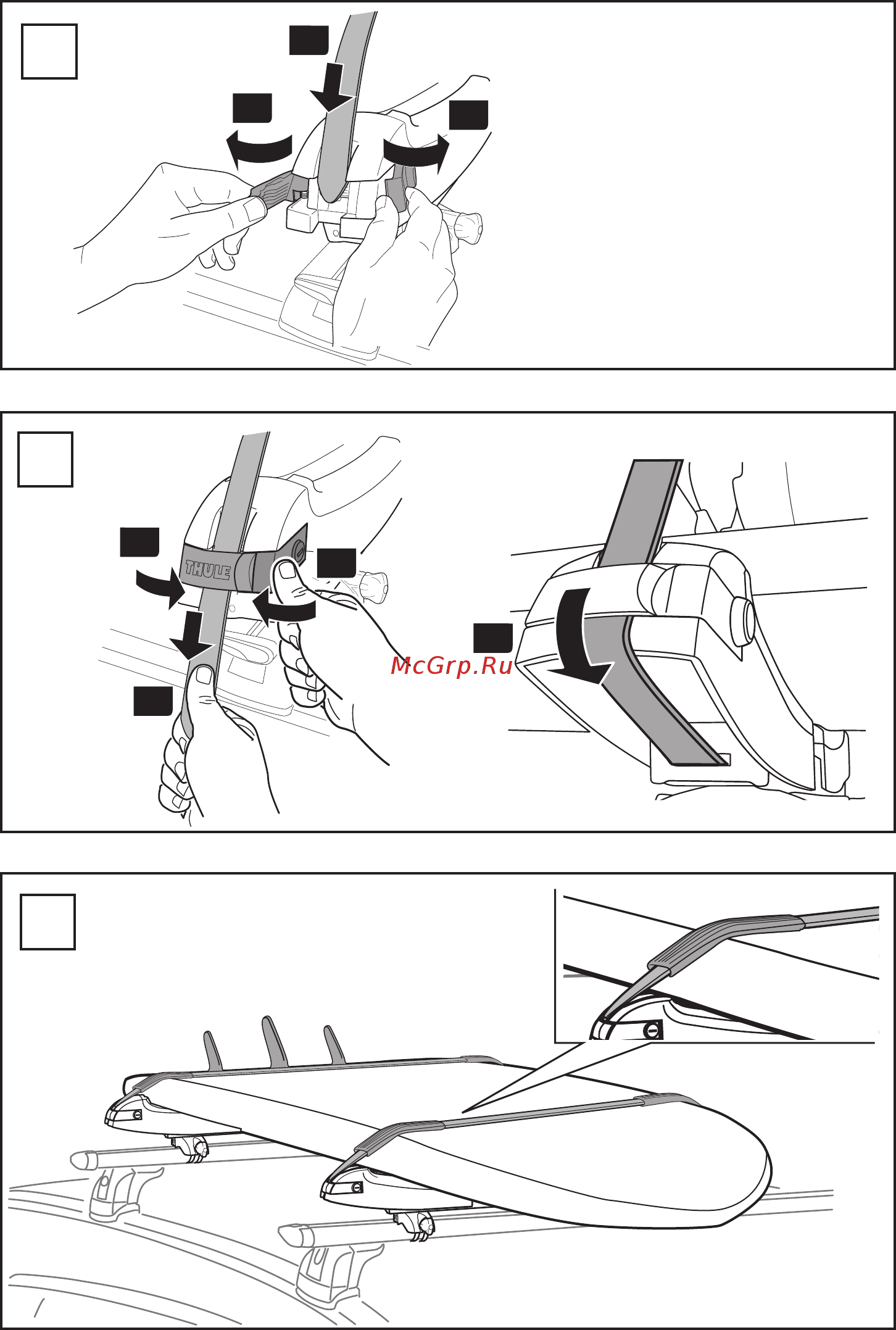 THULE

McGrp.Ru