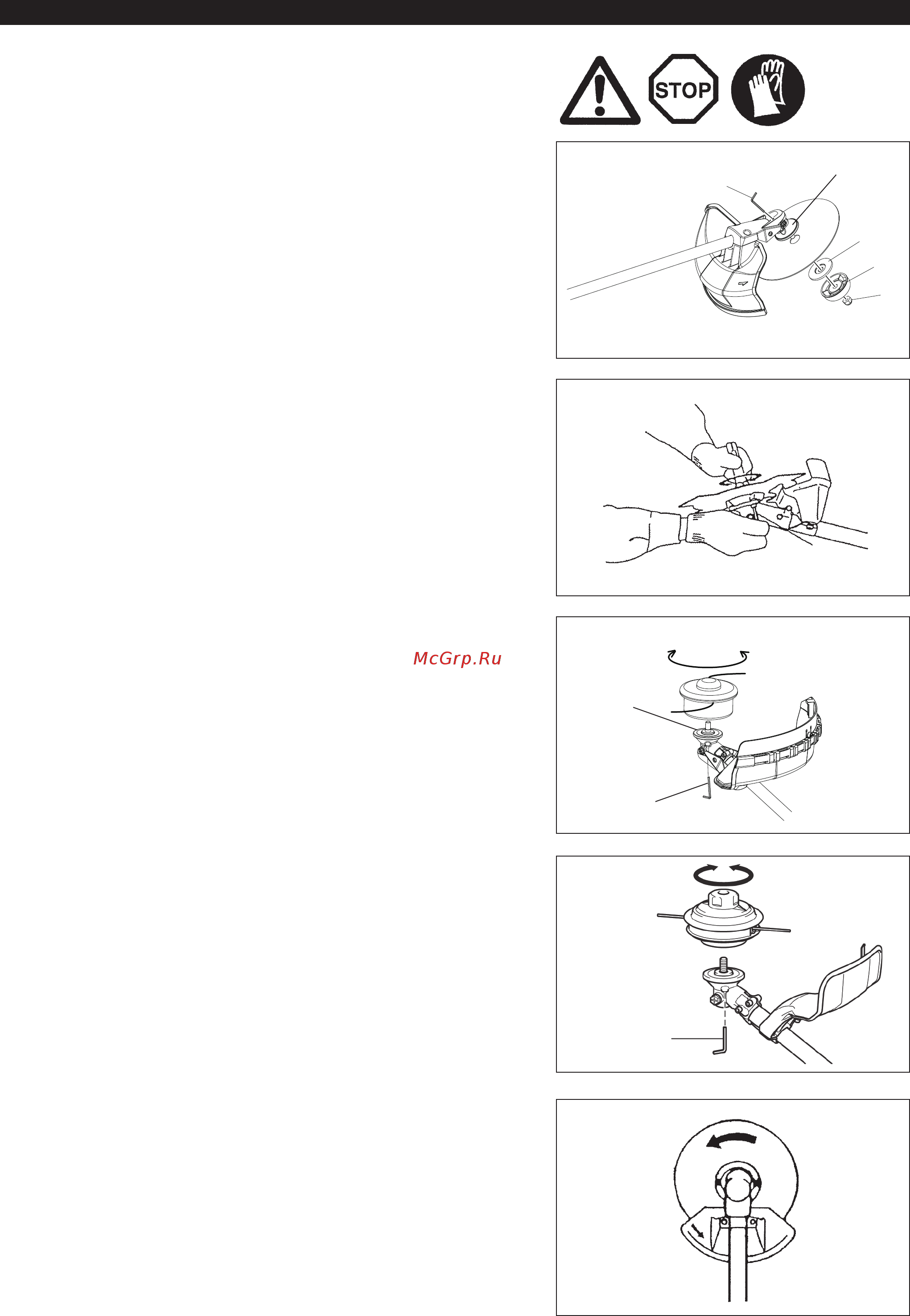 STOP

McGrp.Ru