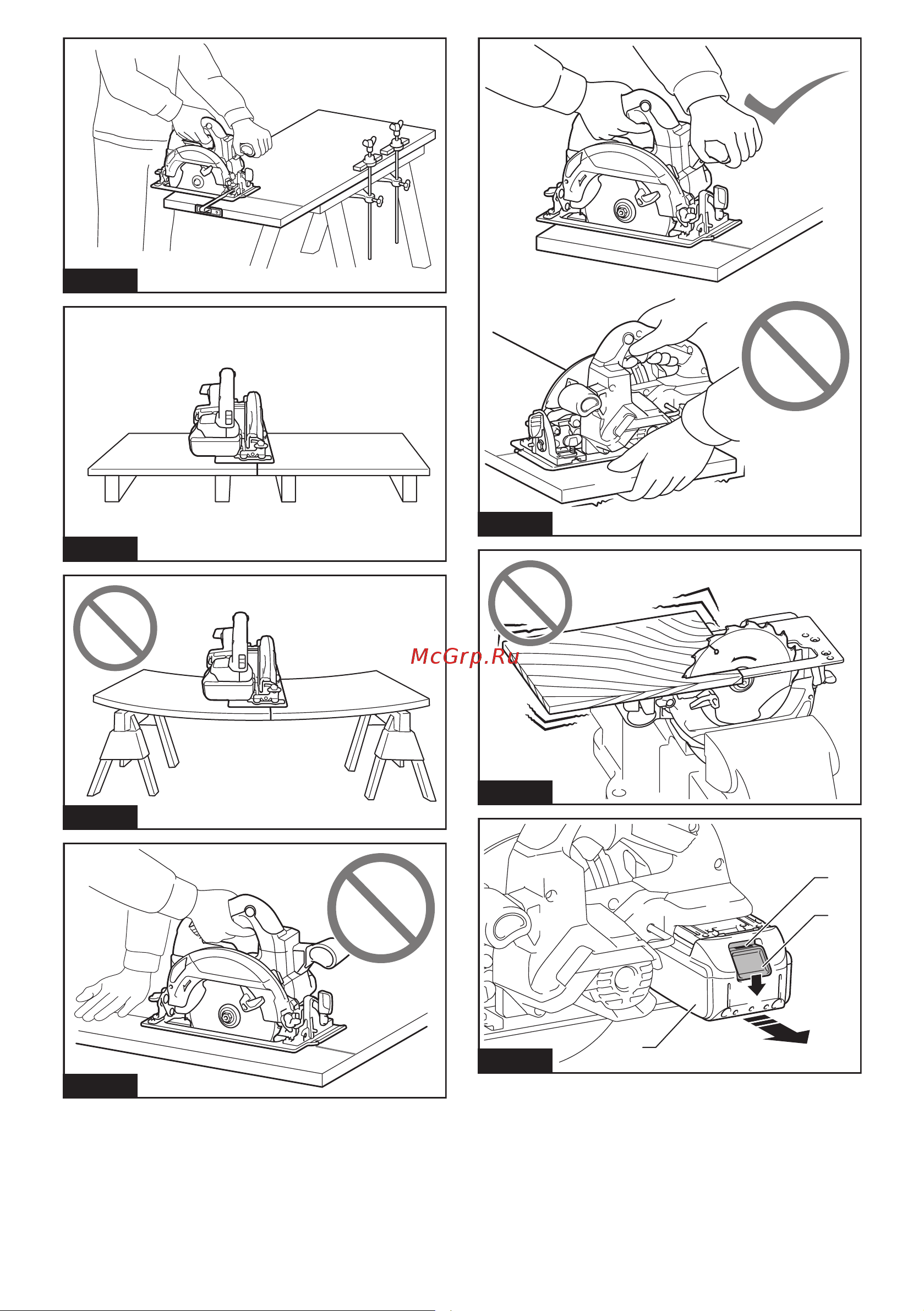 McGrp.Ru