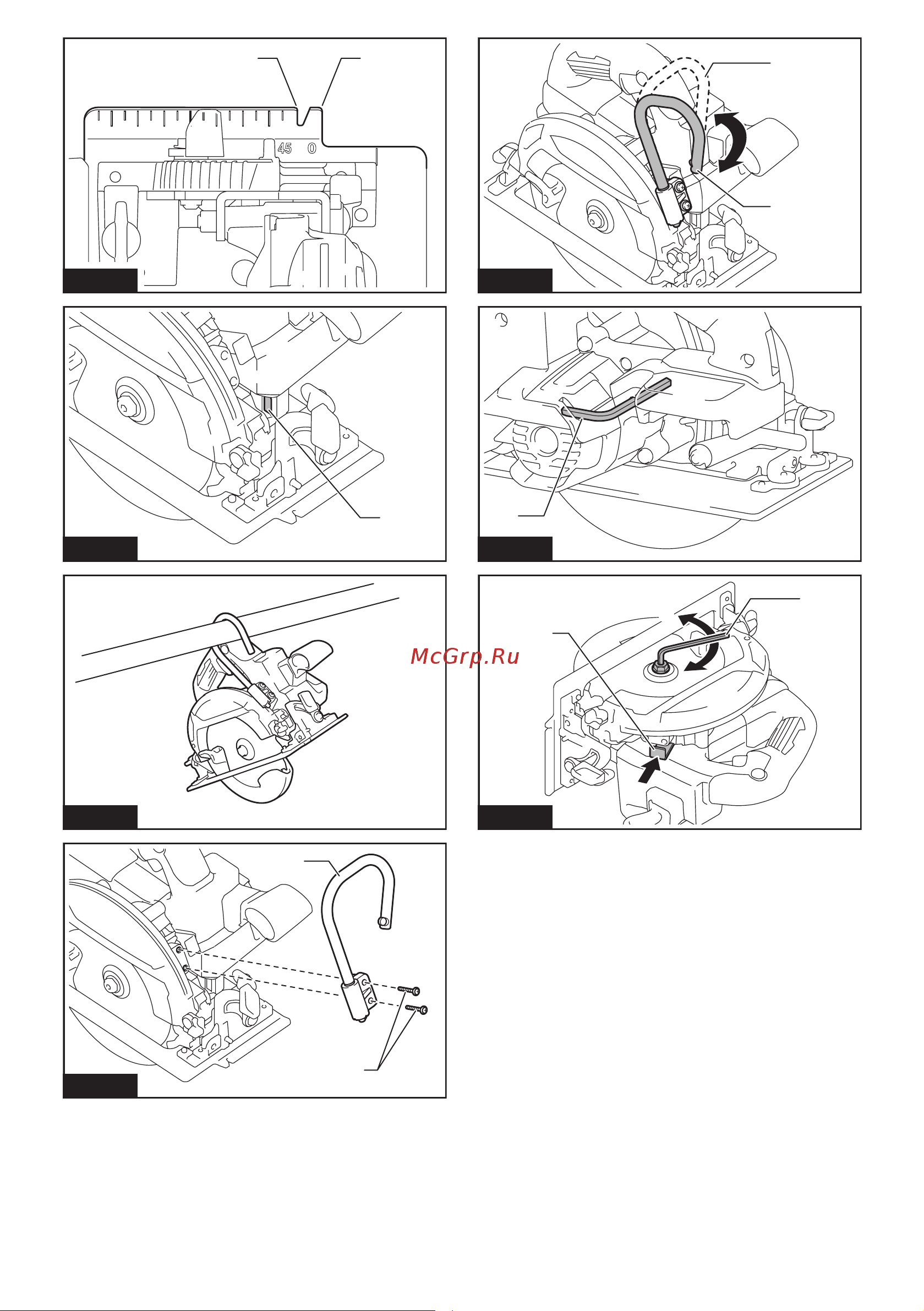 45 0

McGrp.Ru