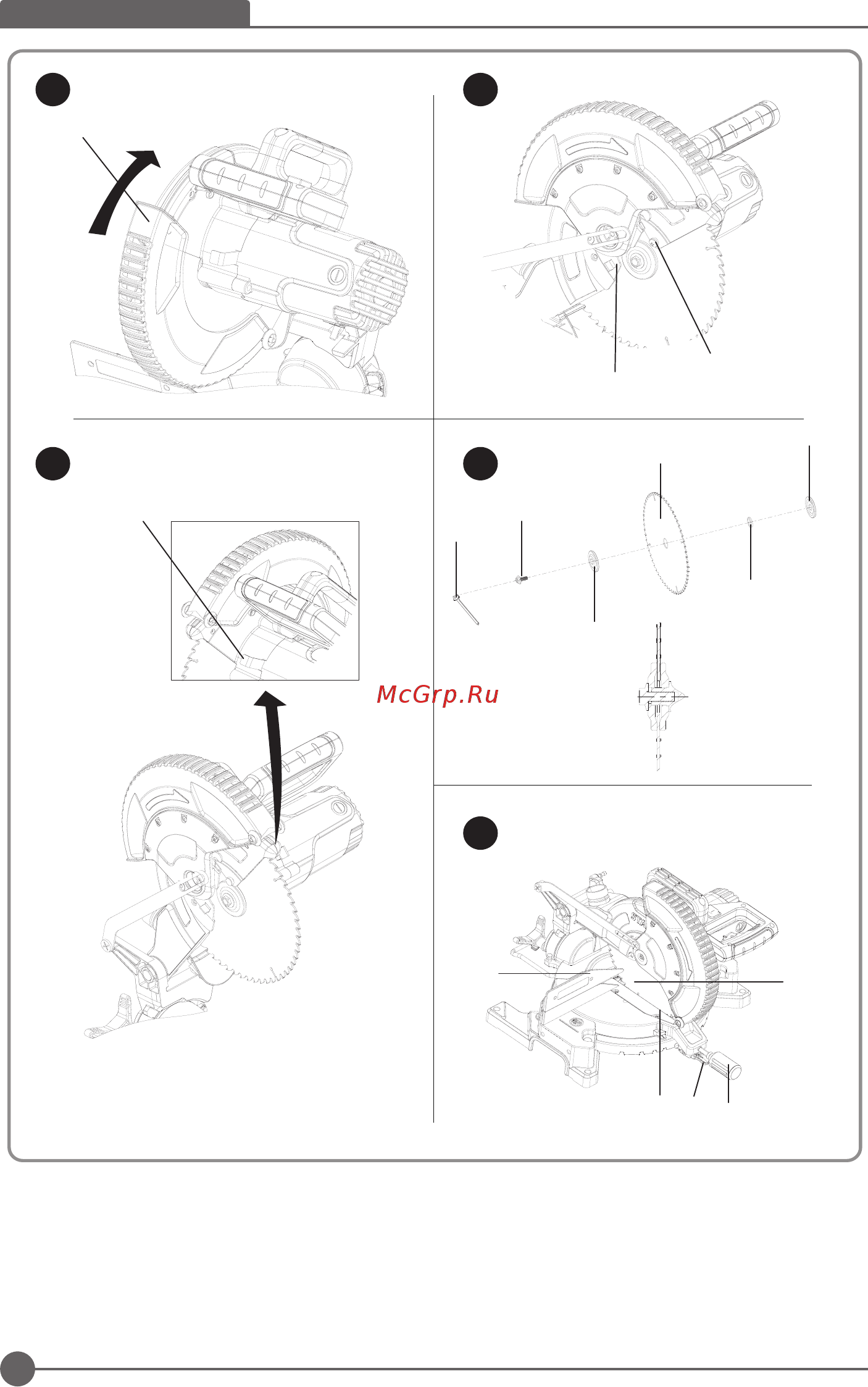 McGrp.Ru