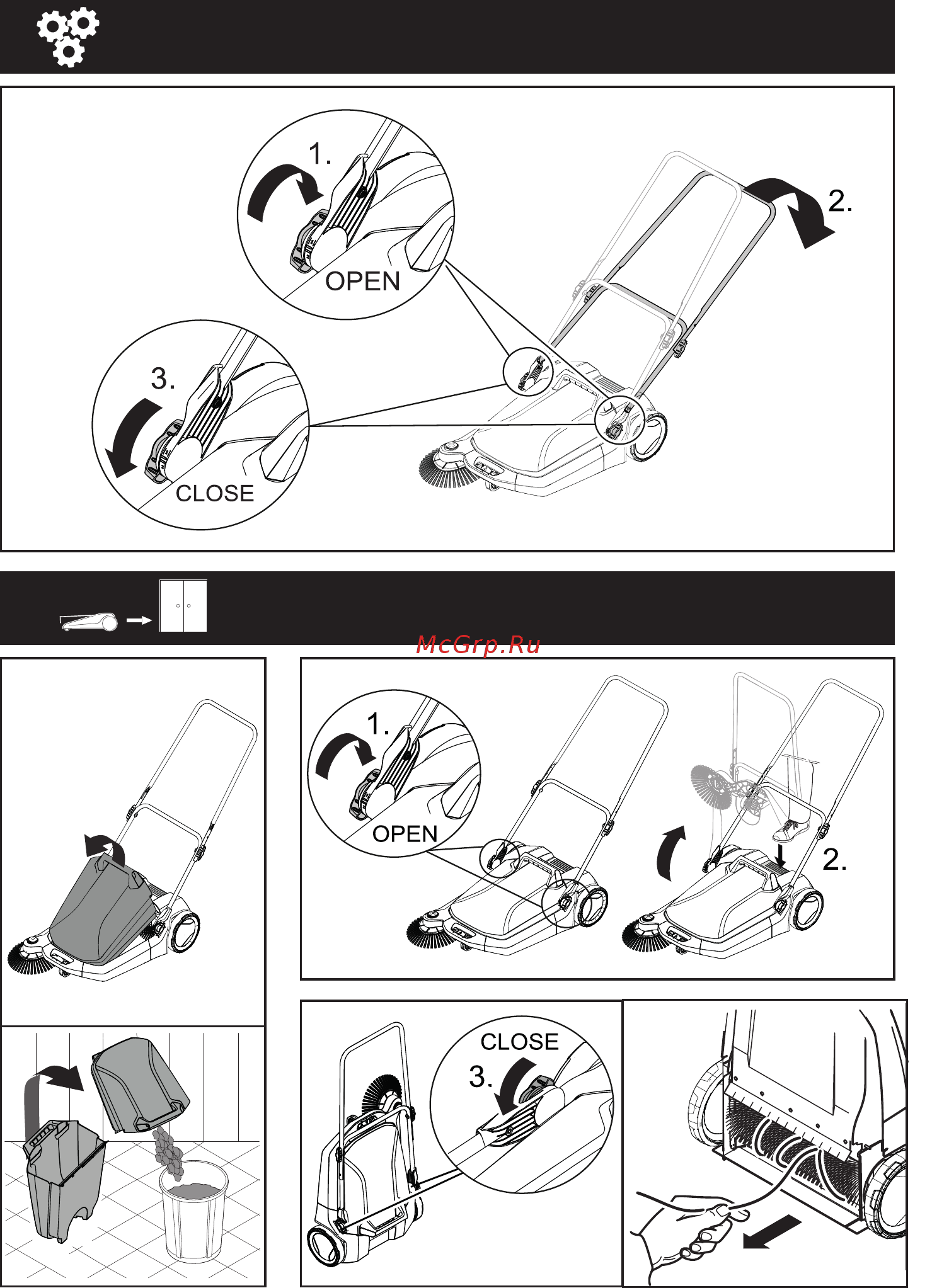 1.

OPEN

2.

3.

CLOSE

McGrp.Ru

1.

OPEN

2.

CLOSE

3.