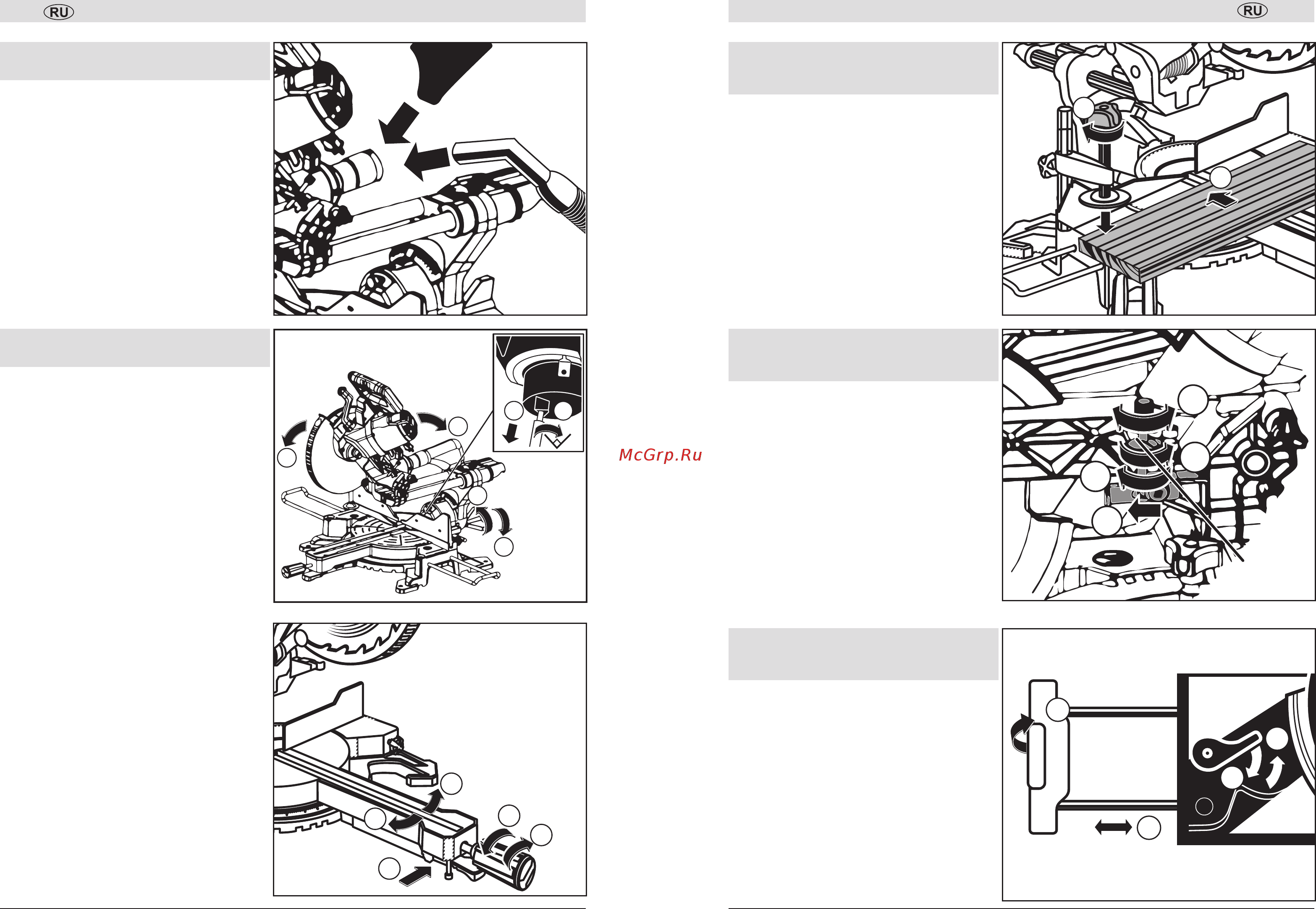 RU

McGrp.Ru

RU