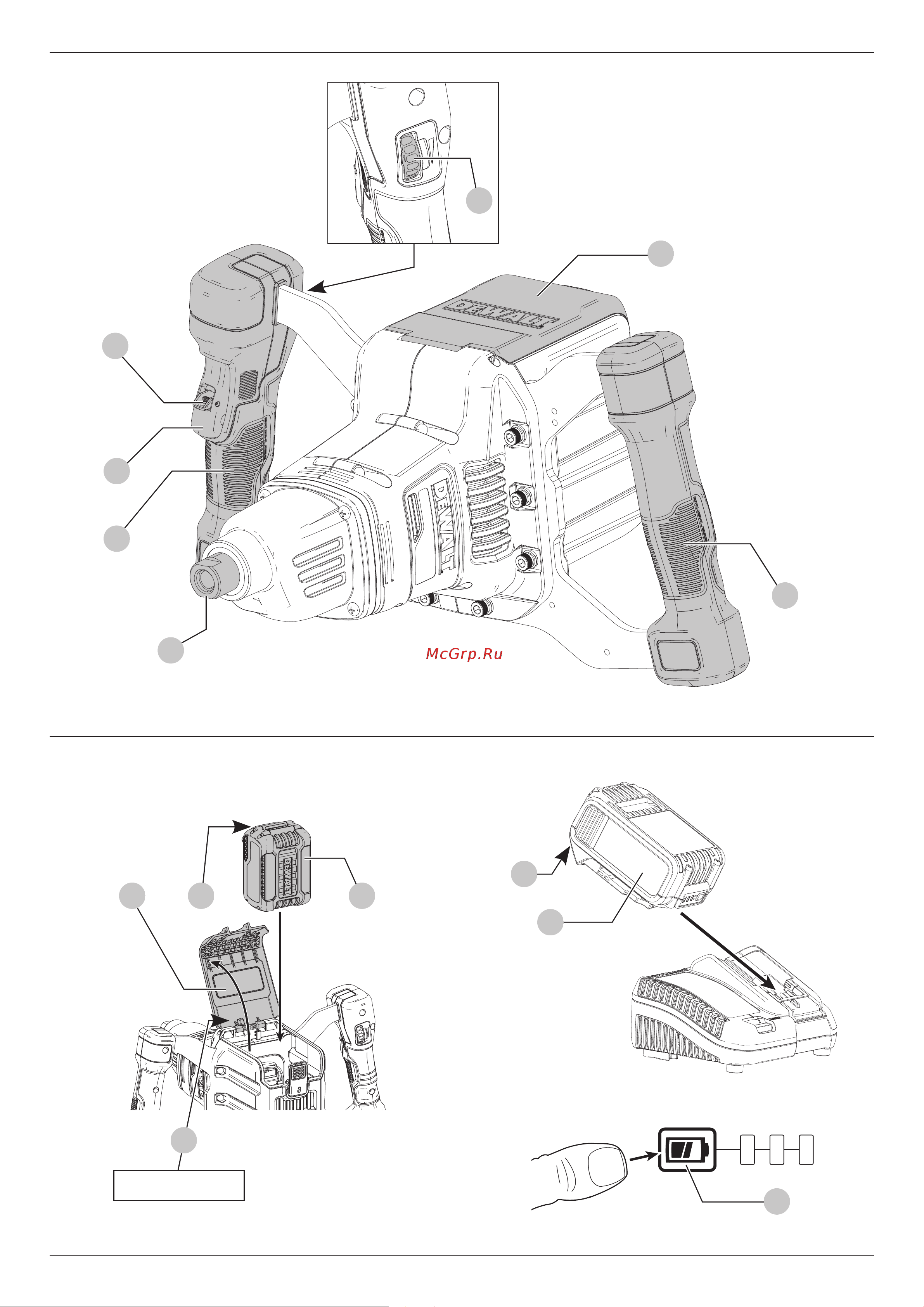 DEWALT

DEWALT

McGrp.Ru

DEWALT