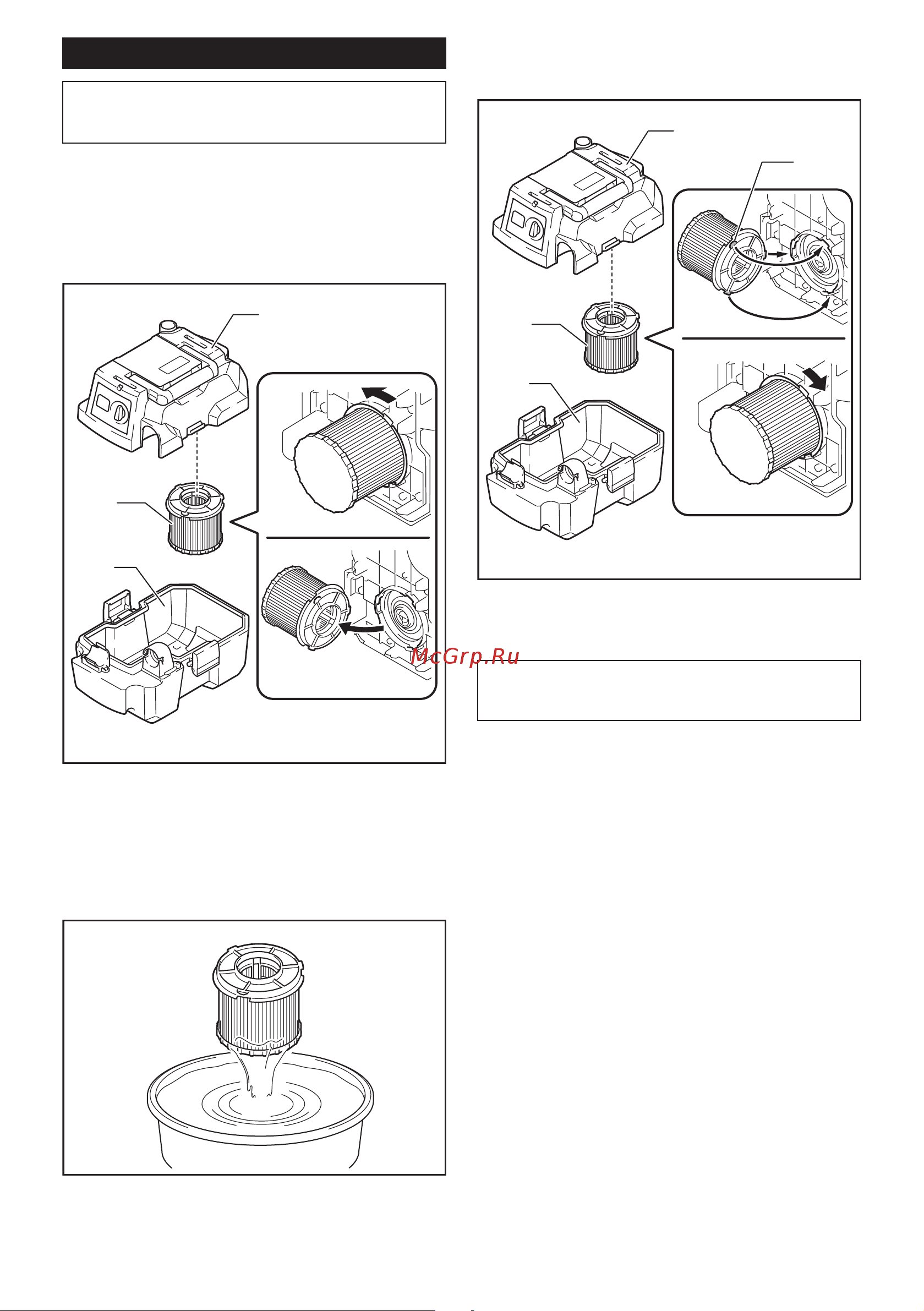 McGrp.Ru