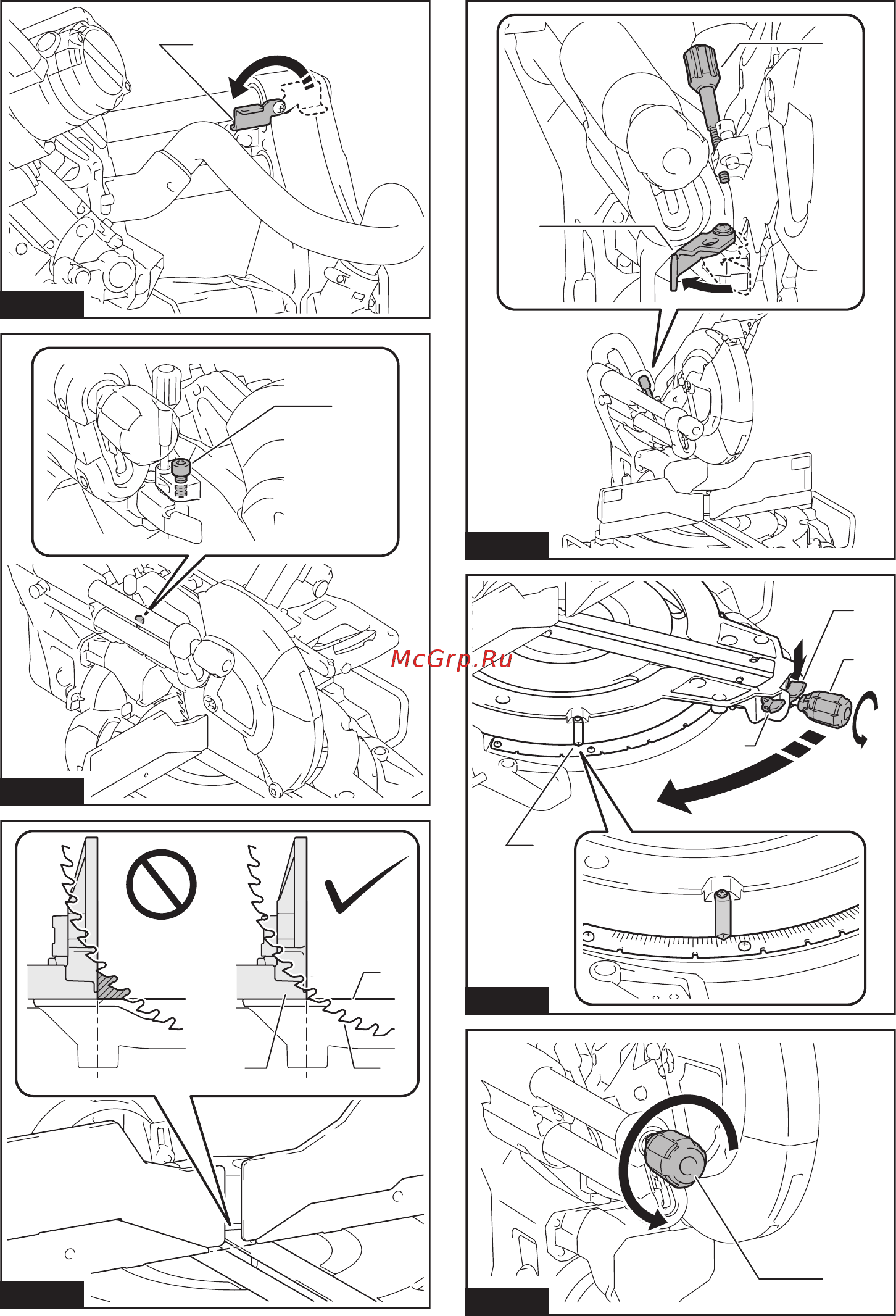 McGrp.Ru