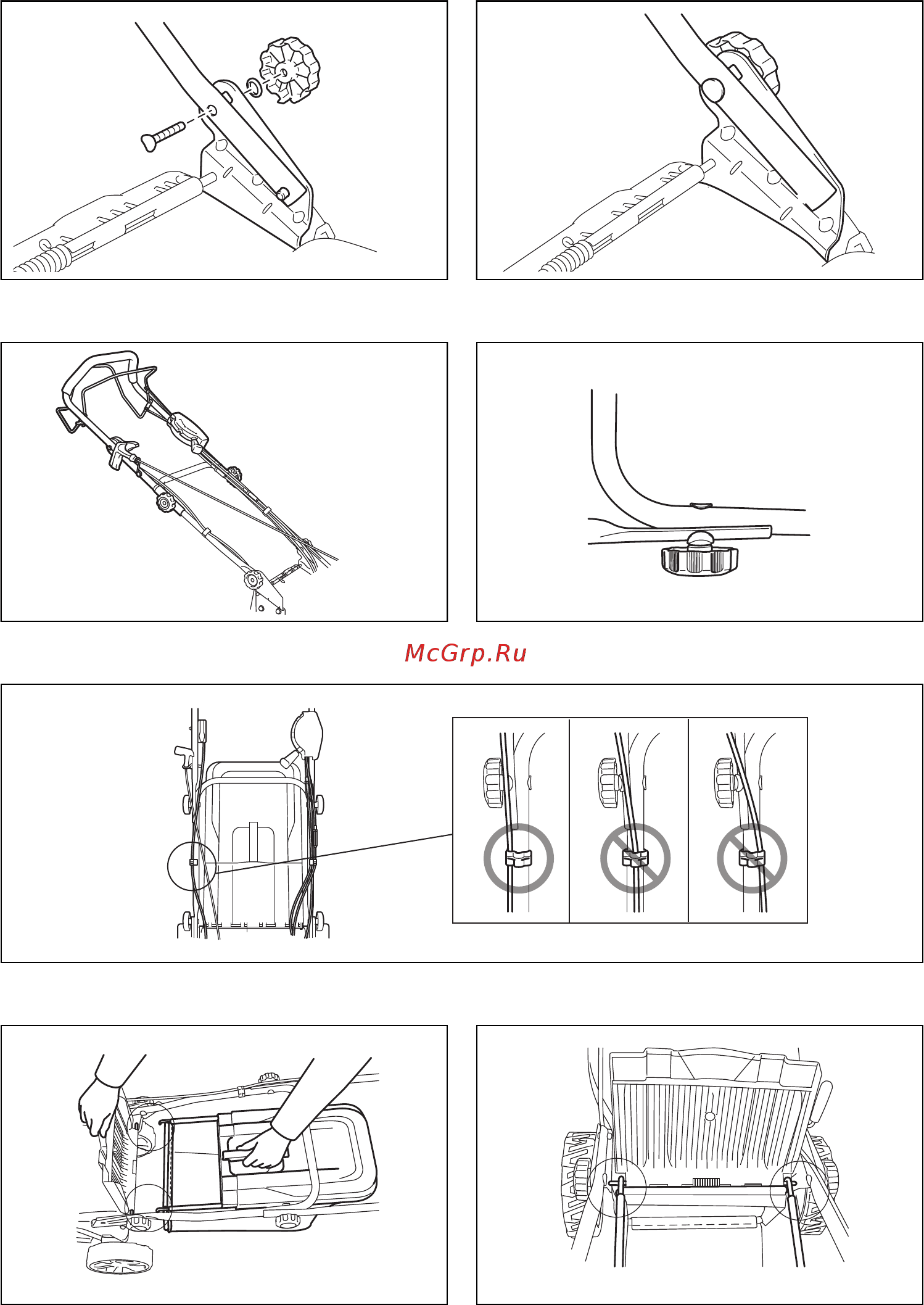 McGrp.Ru