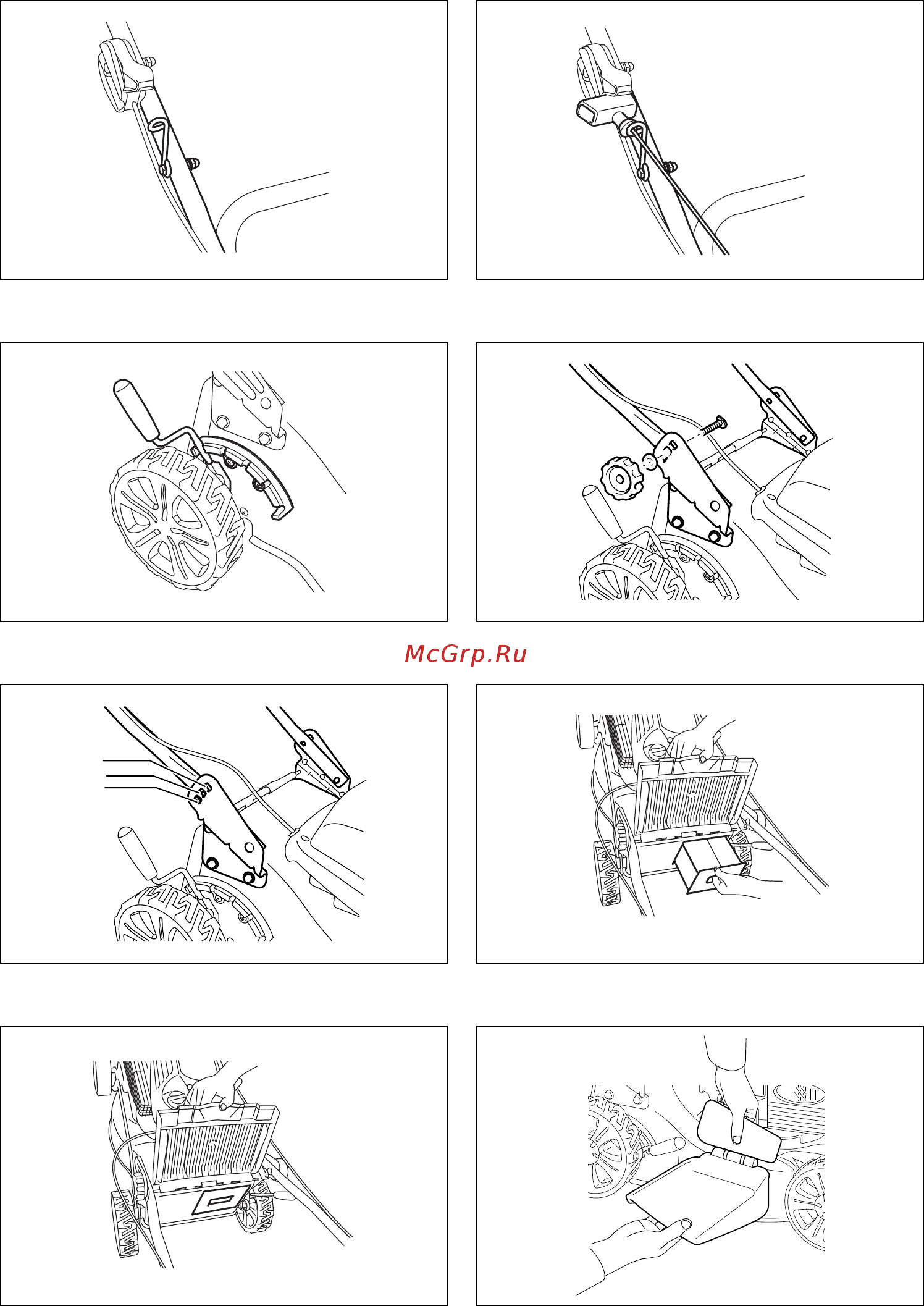 McGrp.Ru