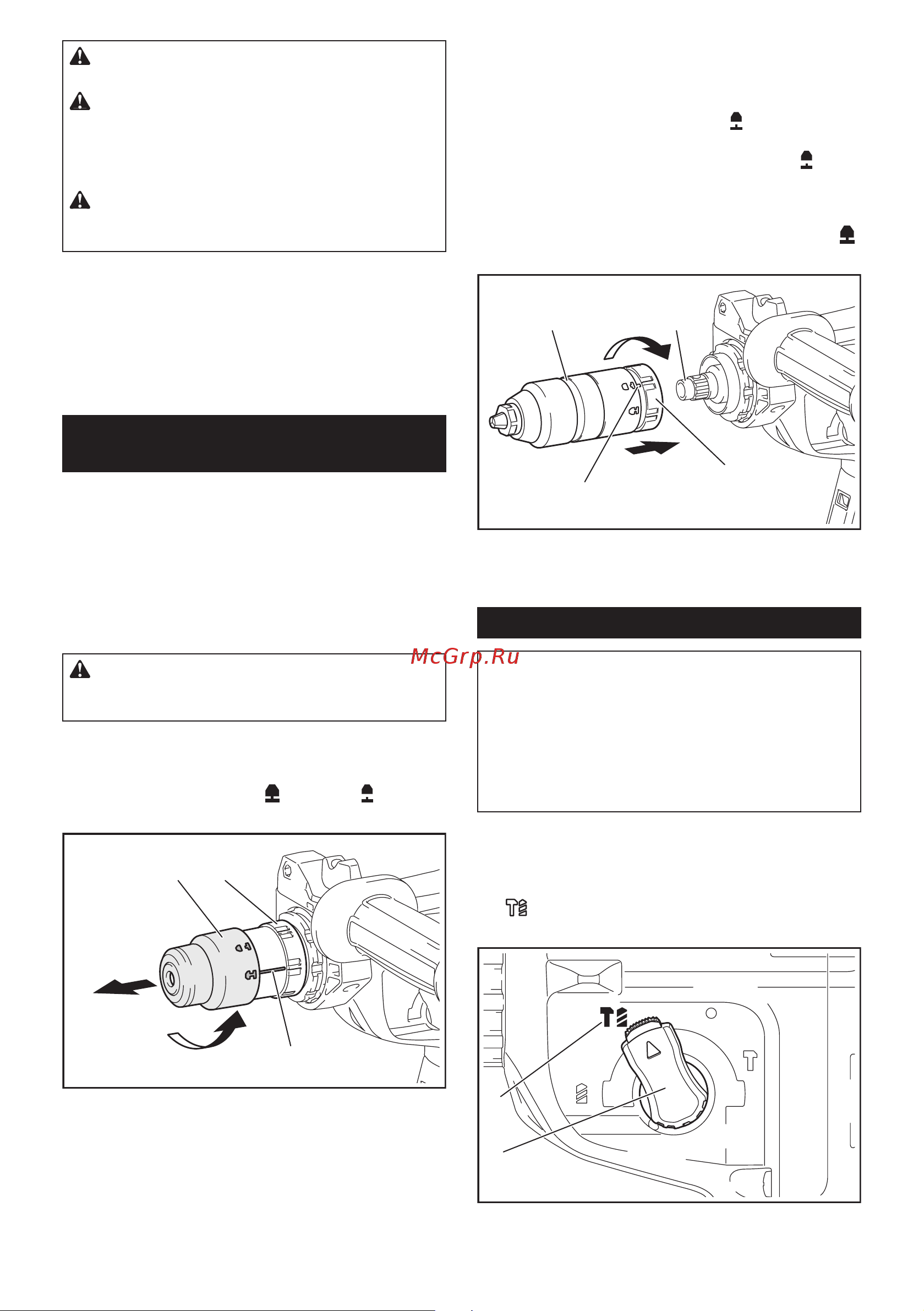 McGrp.Ru