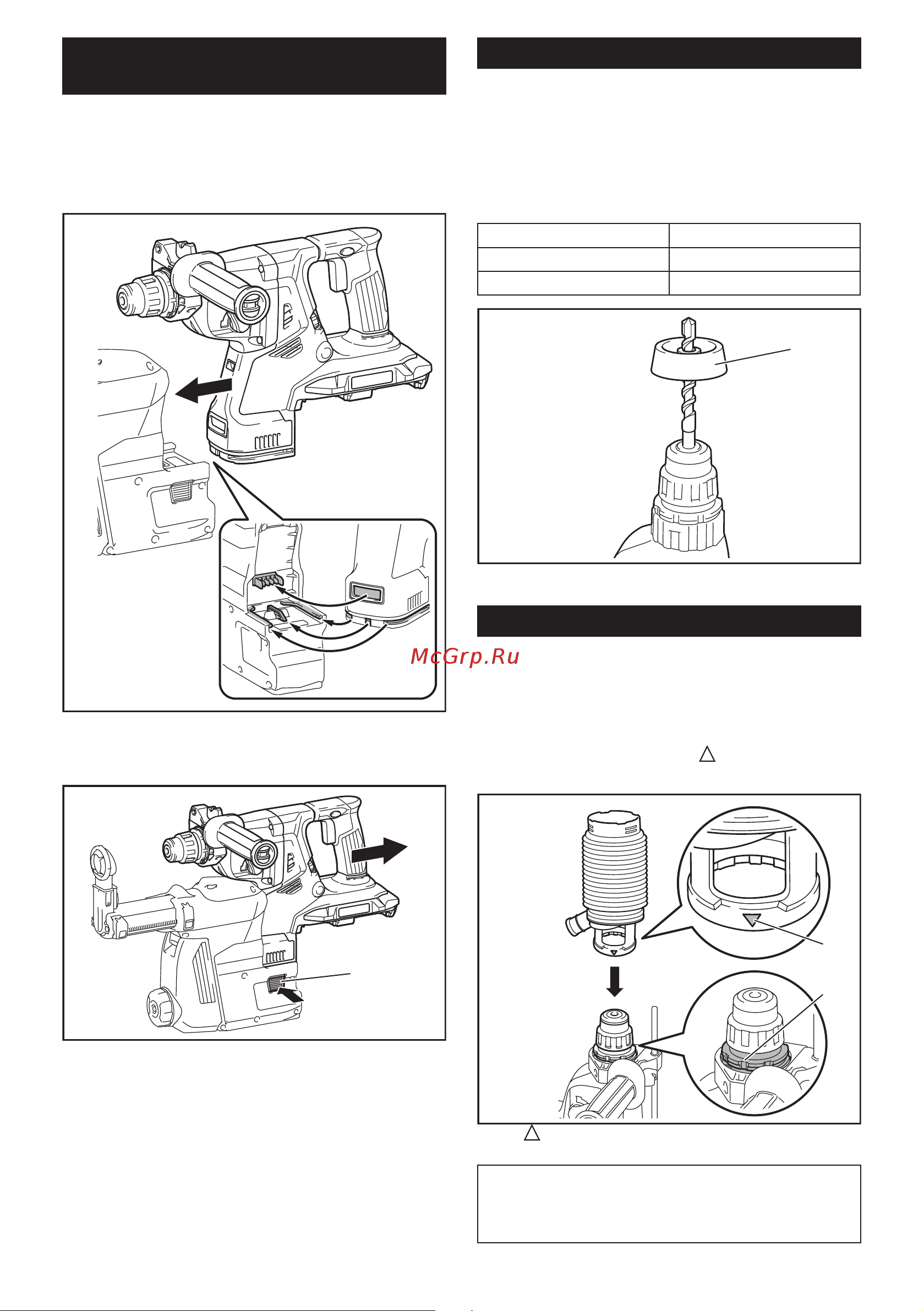 McGrp.Ru