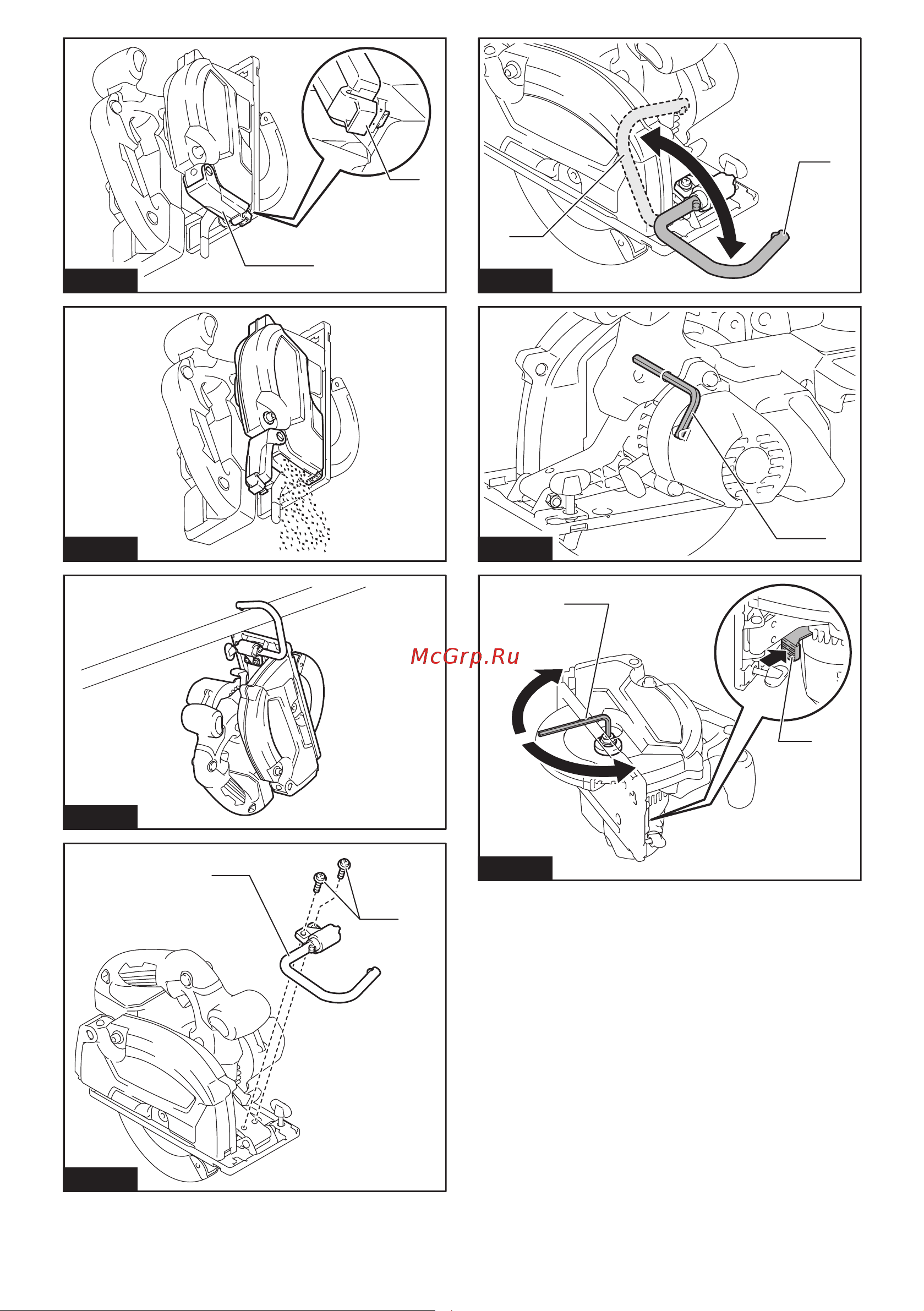 McGrp.Ru