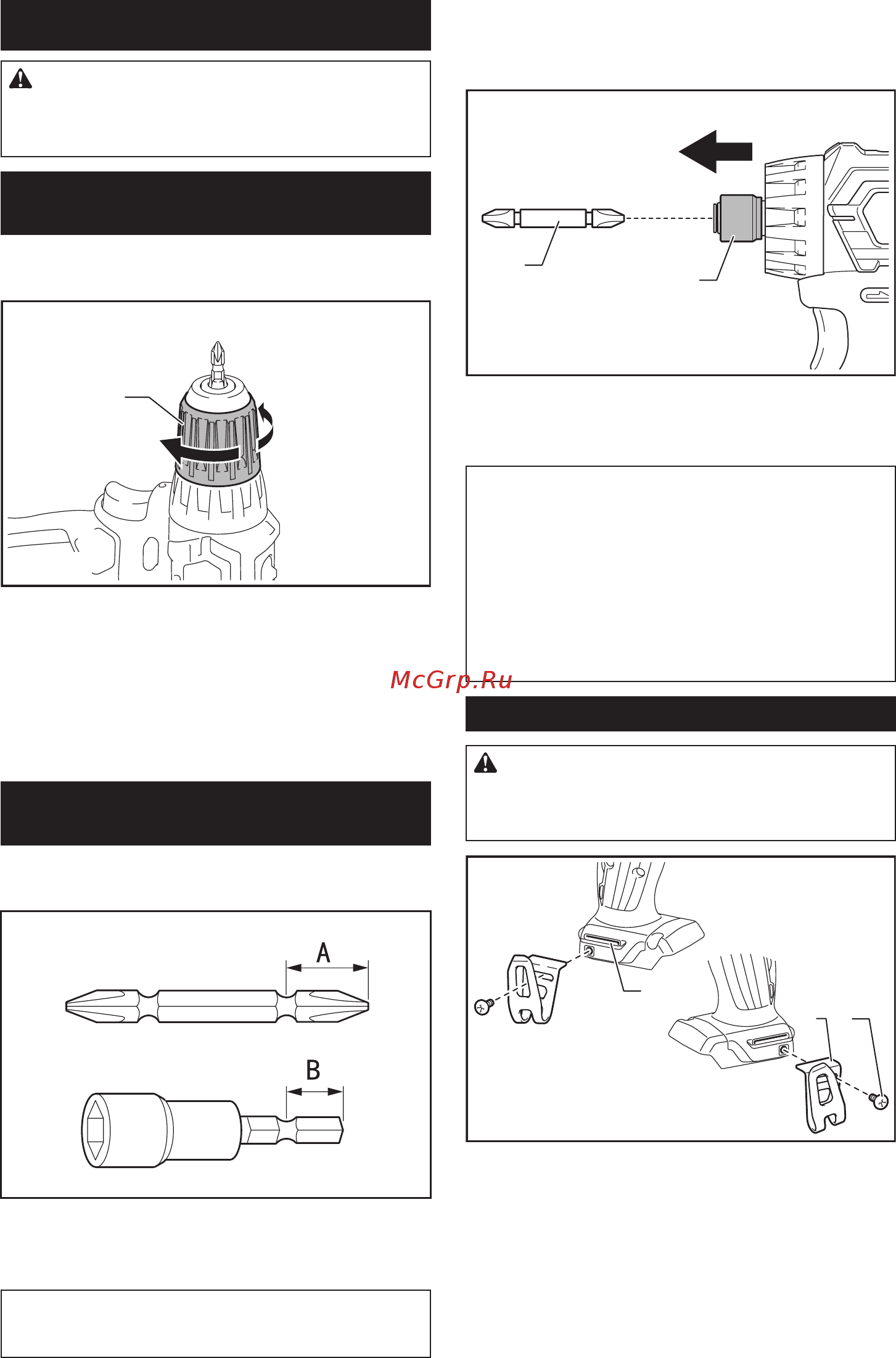 A

B

McGrp.Ru