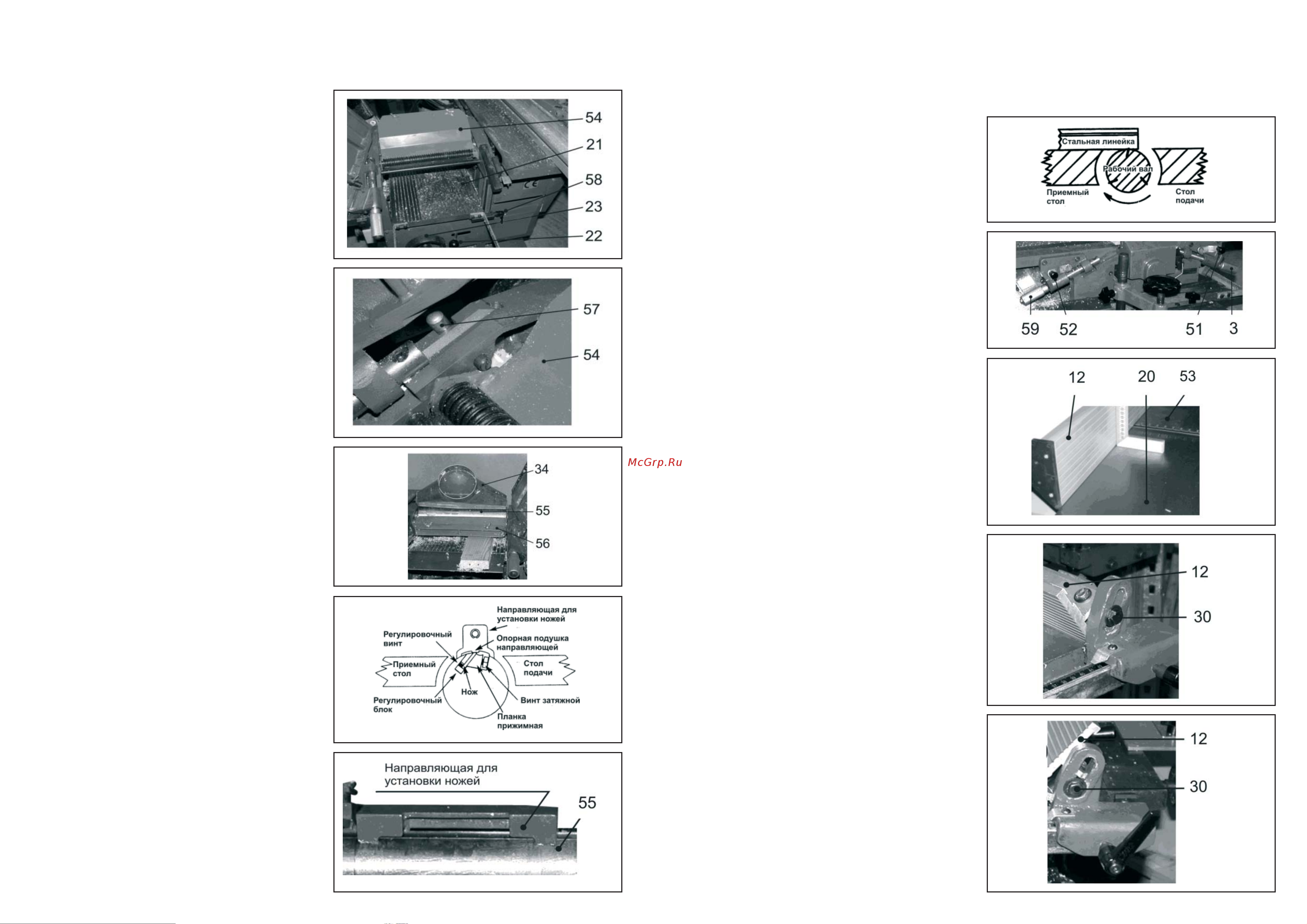 54
21
58
23
22

57
54

34
55
56

Направляющая для установки ножей
Регулировочный винт
Опорная подушка направляющей
Приемный стол
Стол подачи
Нож
Регулировочный блок
Винт затяжной
Планка прижимная

Направляющая для установки ножей
55

McGrp.Ru

Стальная линейка
Рабочий вал
Приемный стол
Стол подачи

59
52
51
3

12
20
53

12
30

12
30