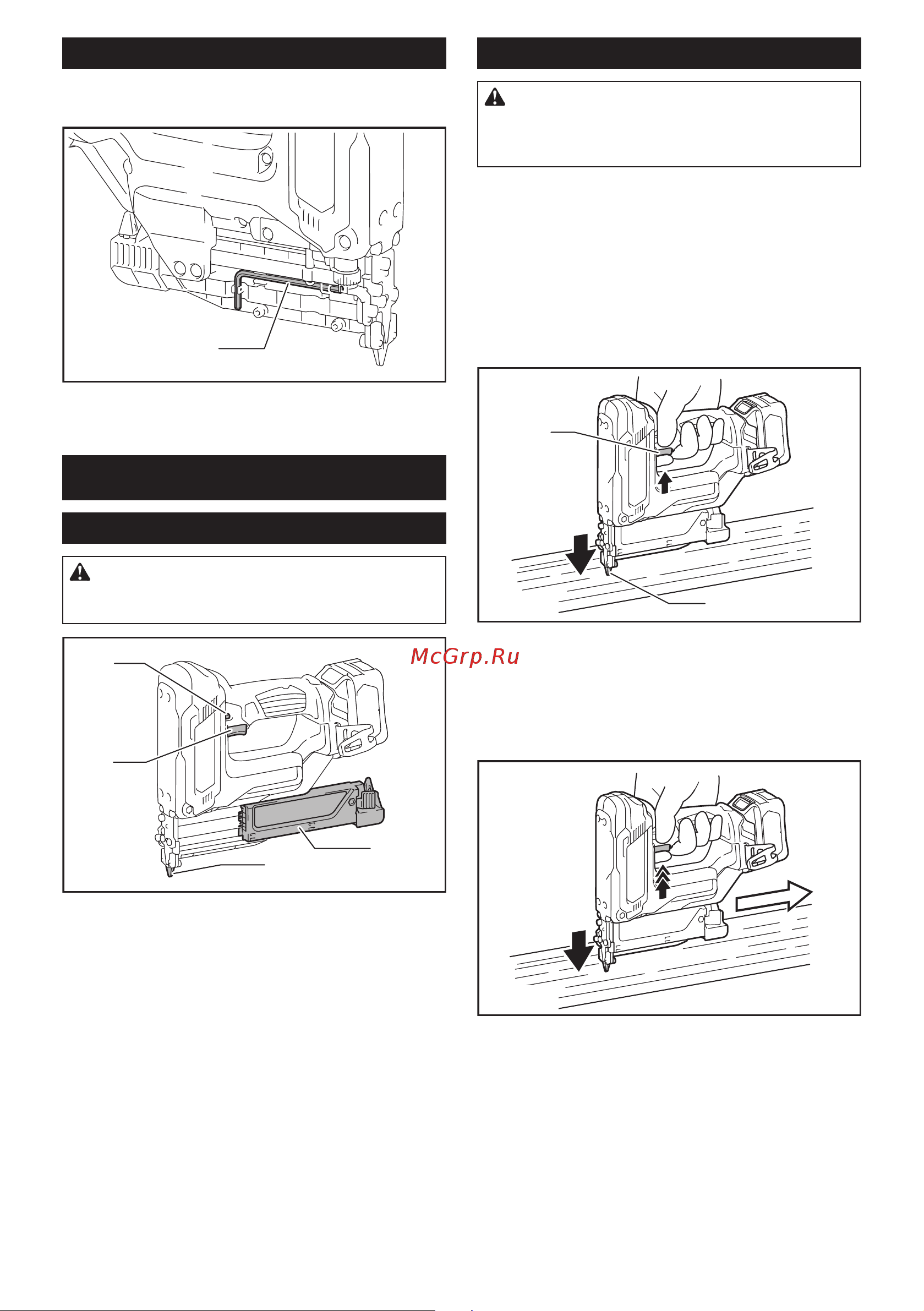 McGrp.Ru