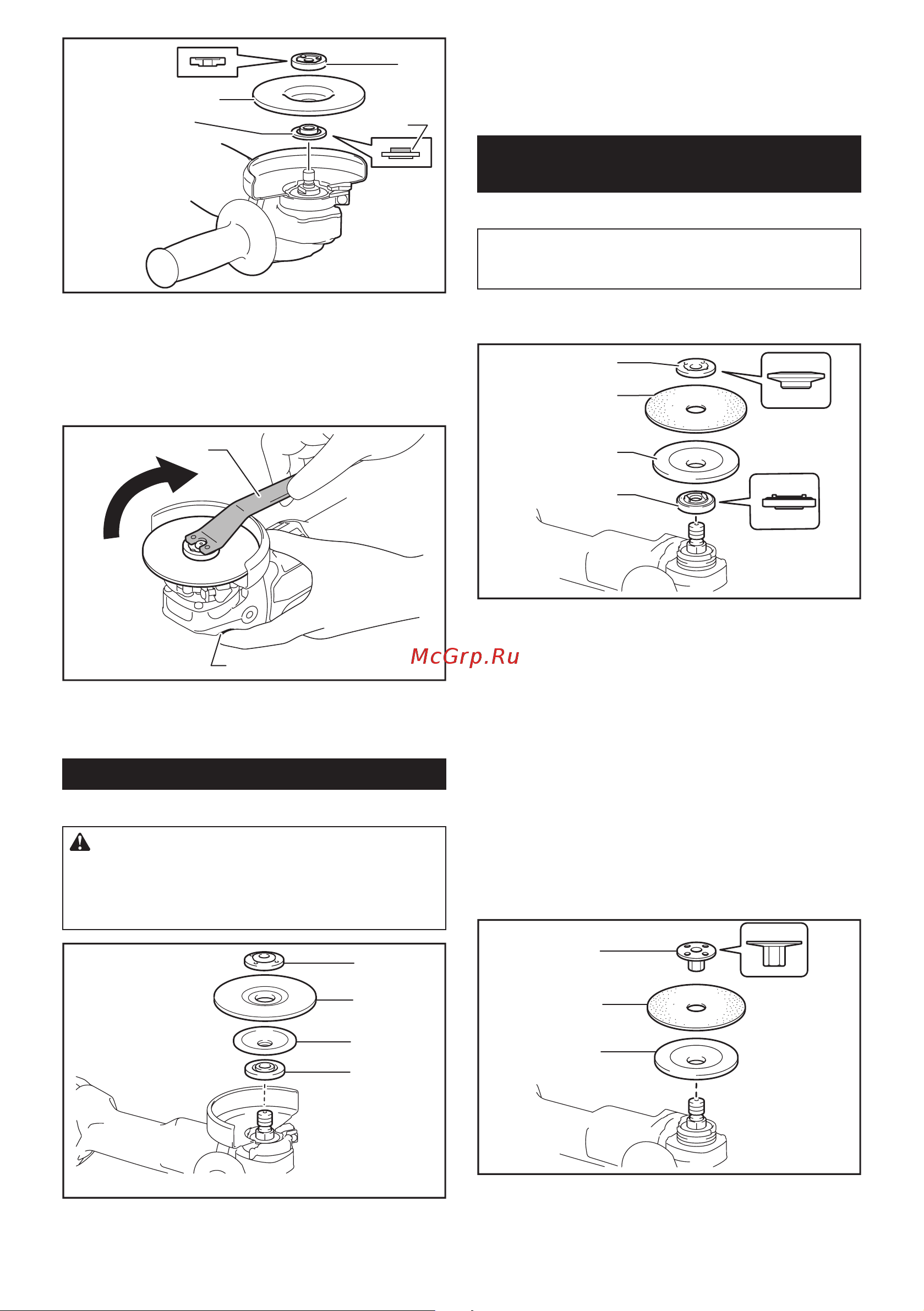 McGrp.Ru