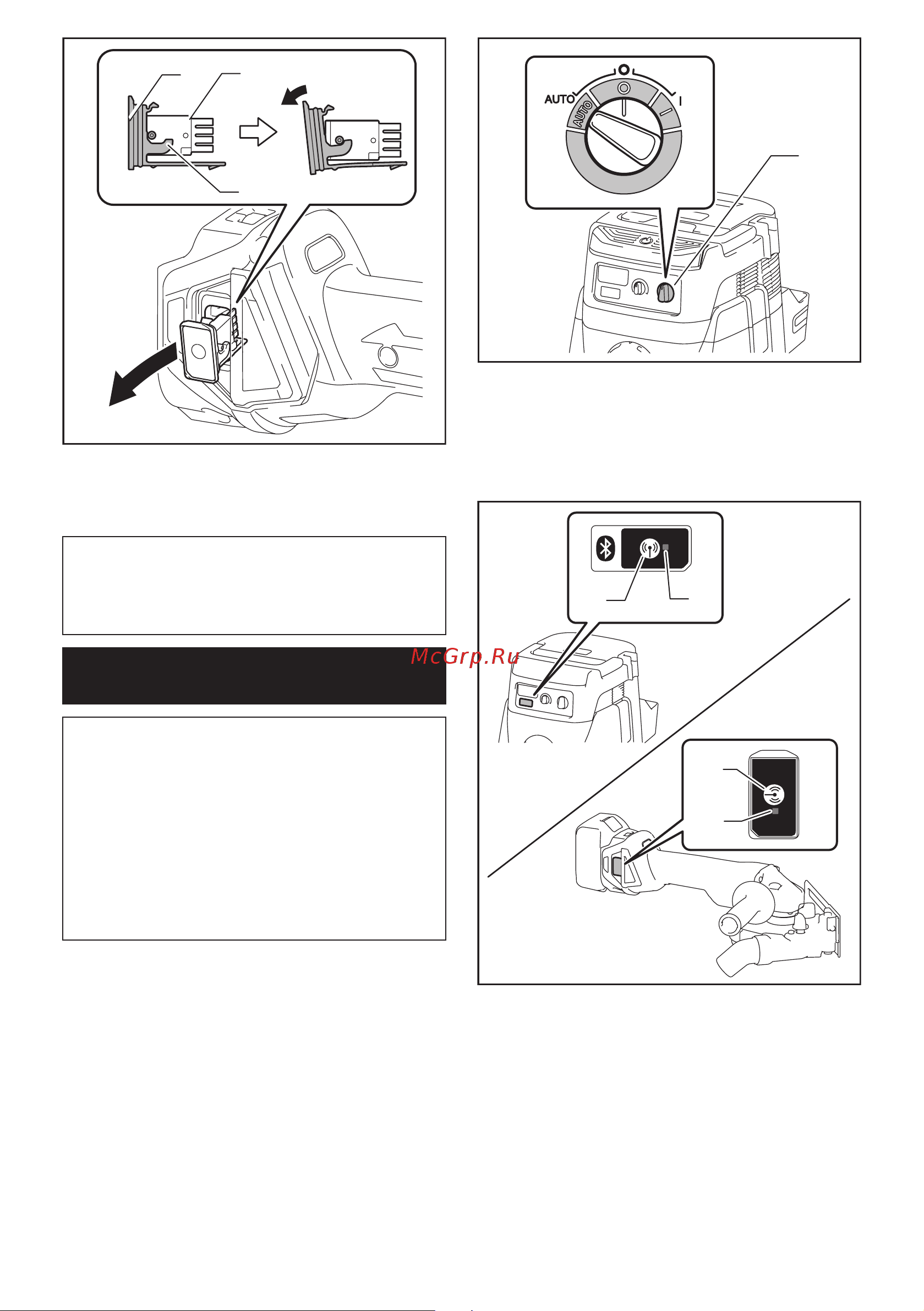 AUTO
AUTO
I
McGrp.Ru