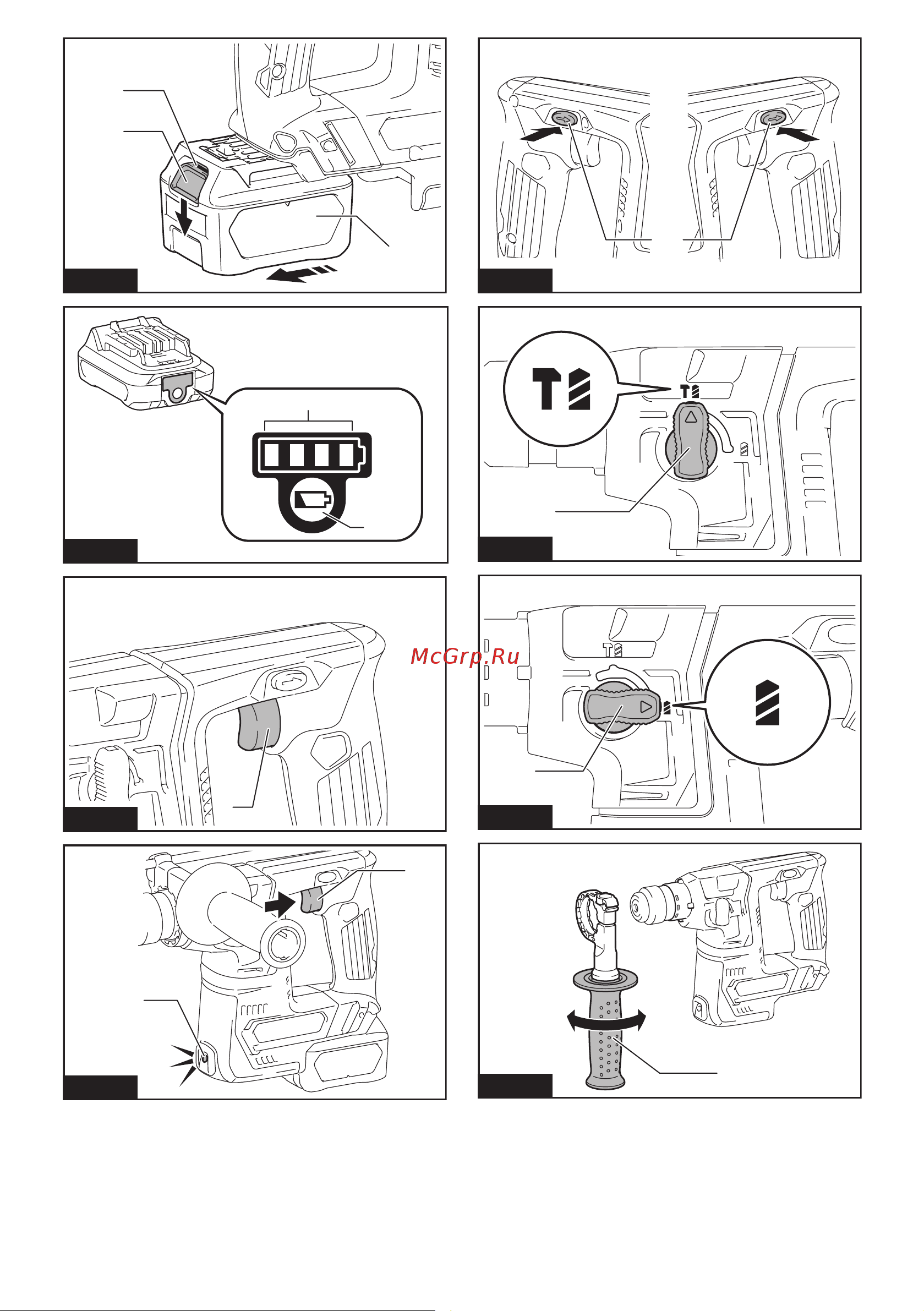 McGrp.Ru