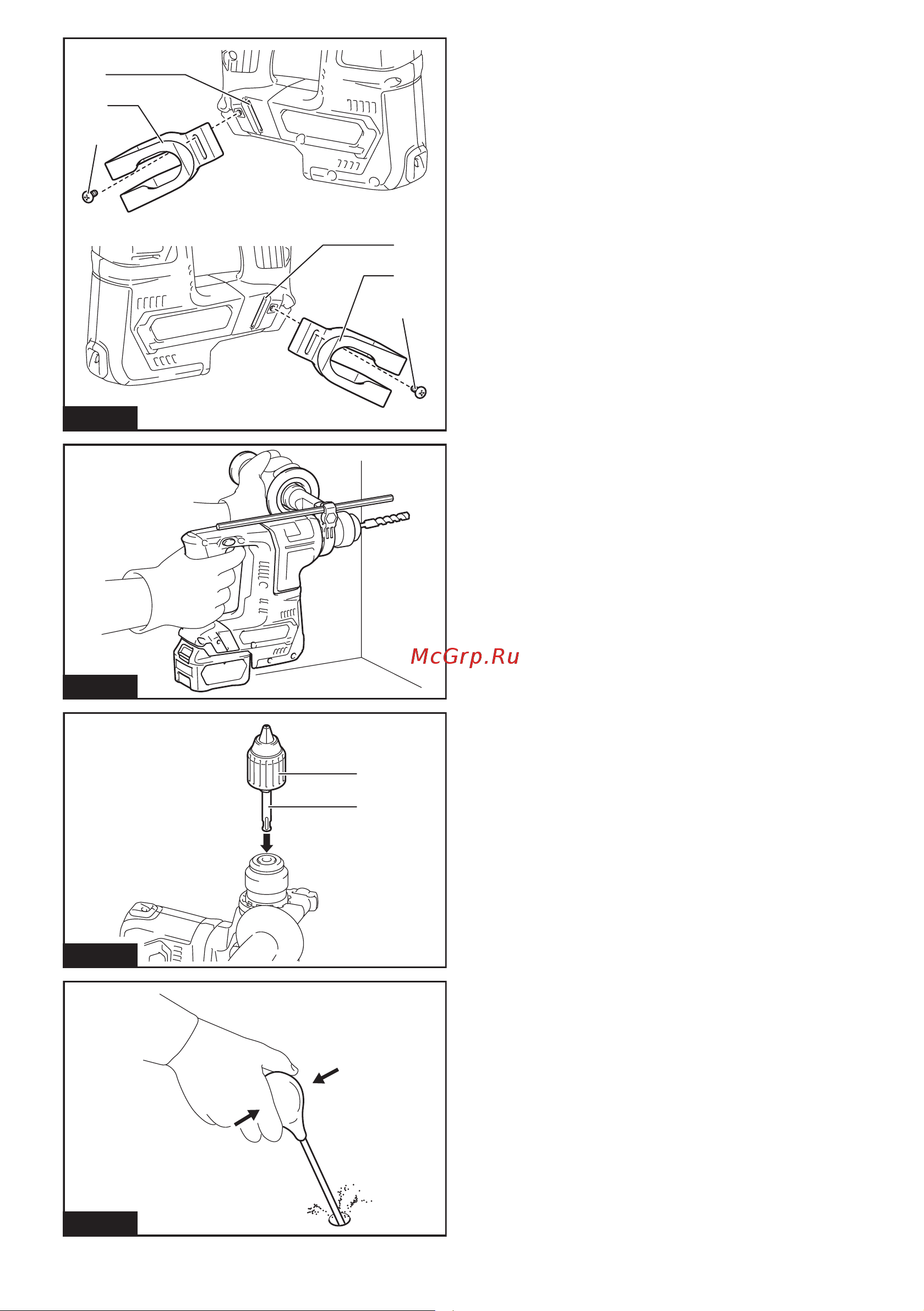 McGrp.Ru