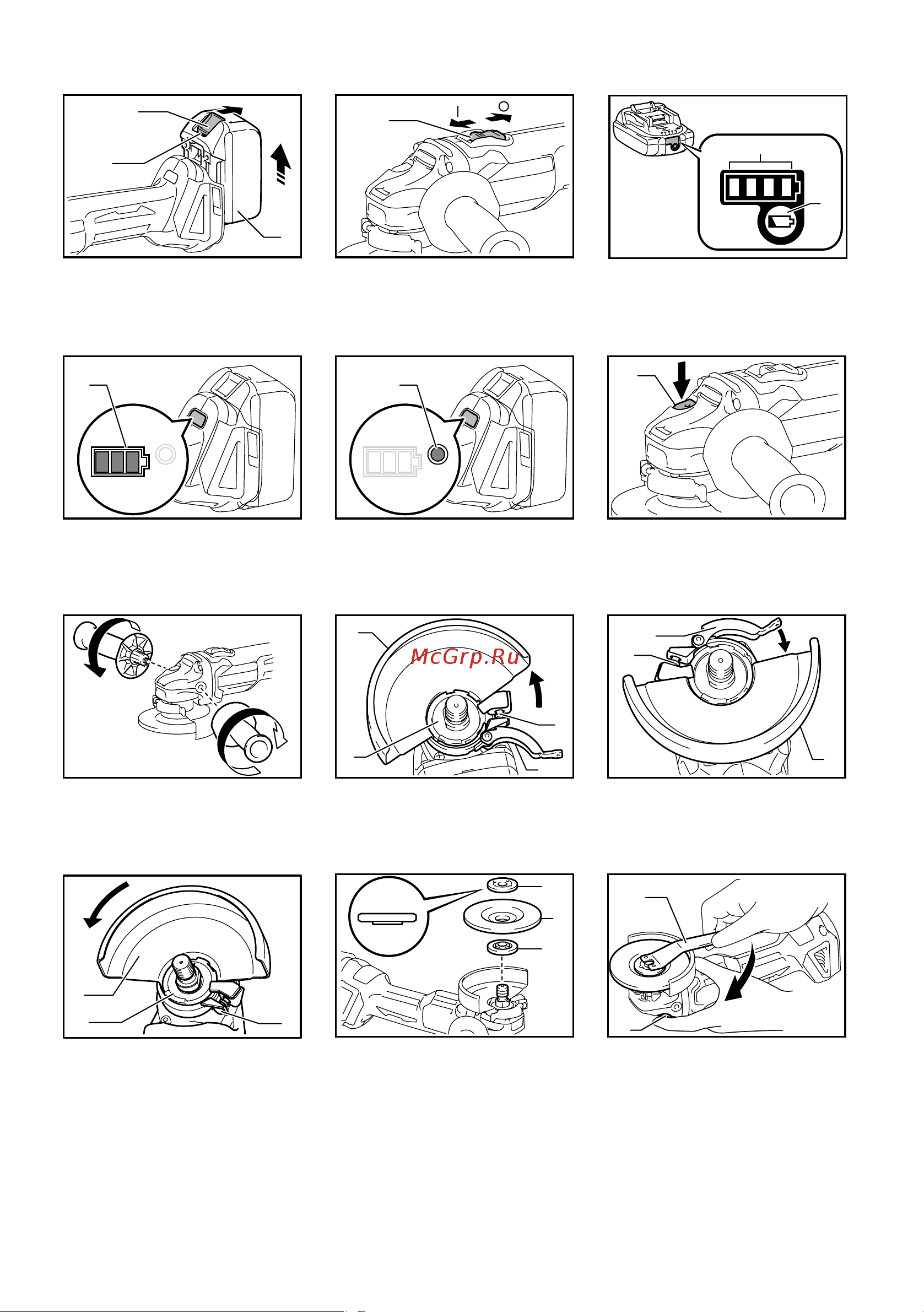 I
O
McGrp.Ru