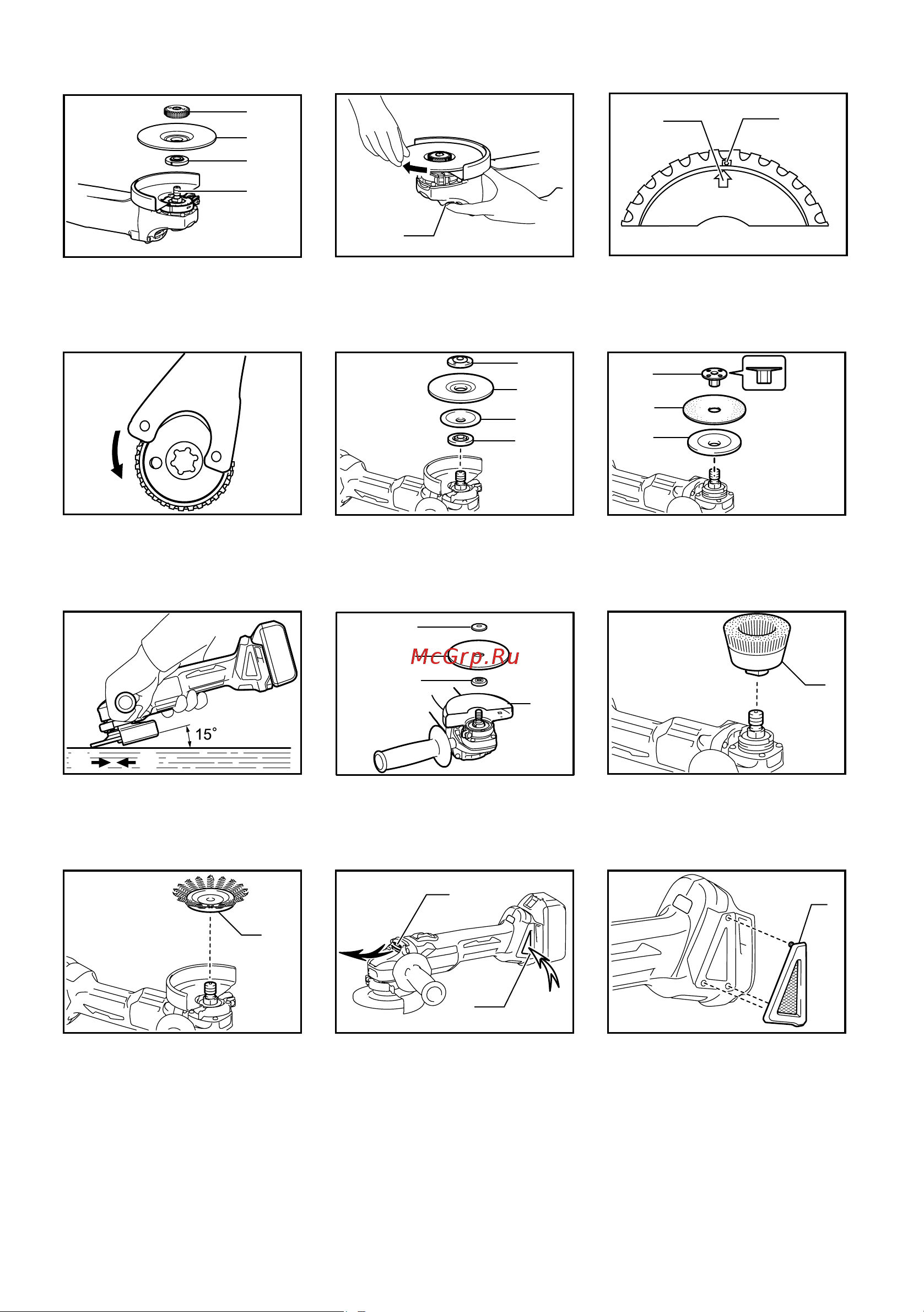 15°

McGrp.Ru