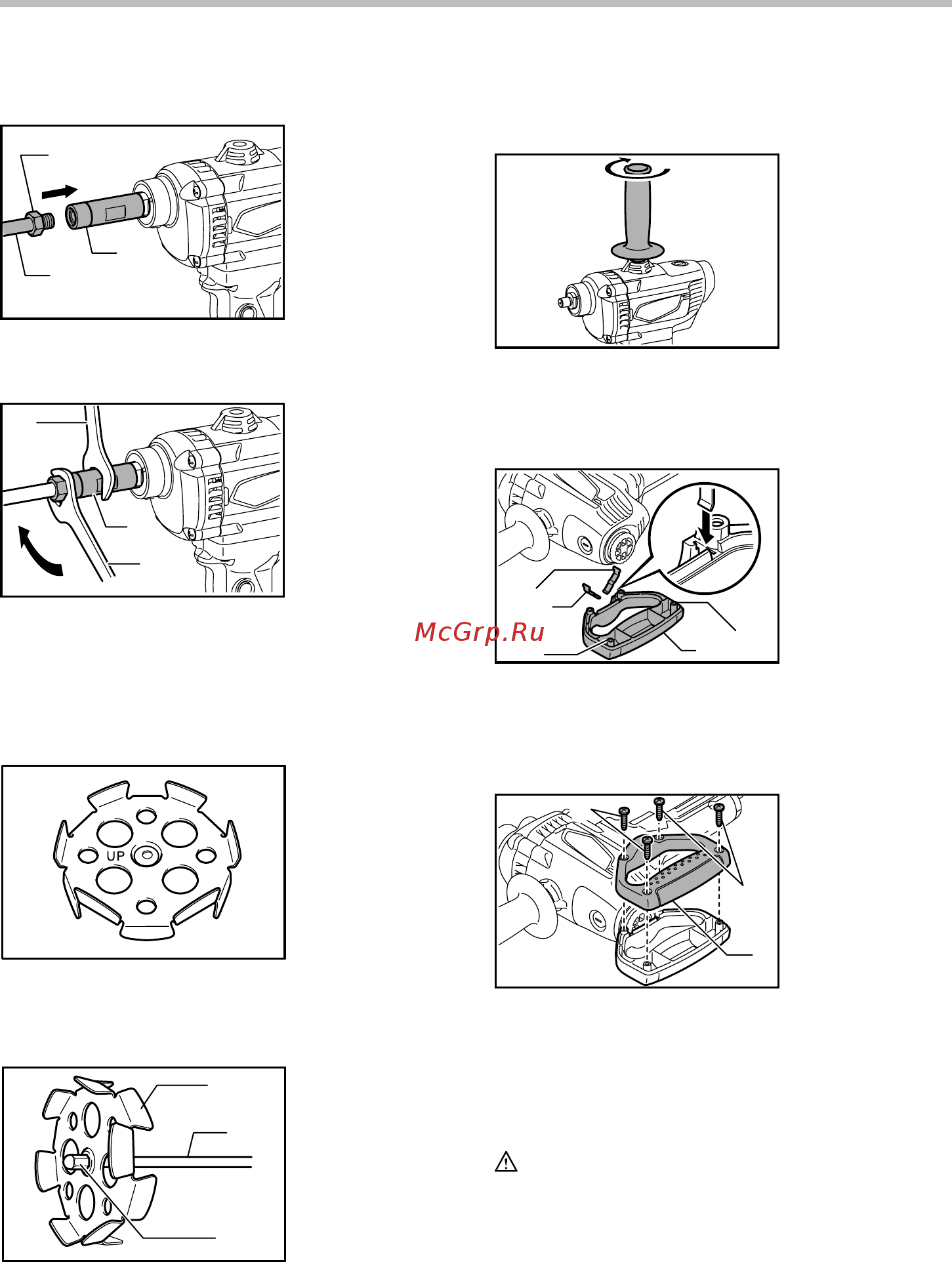 UP

McGrp.Ru